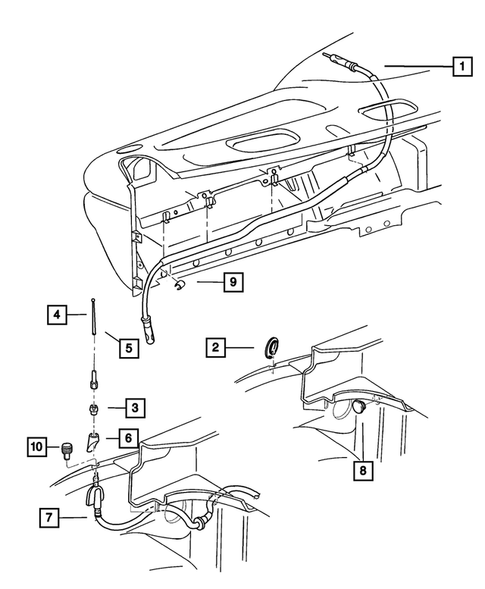 1
9
4
5
2
3
6
10
8
7