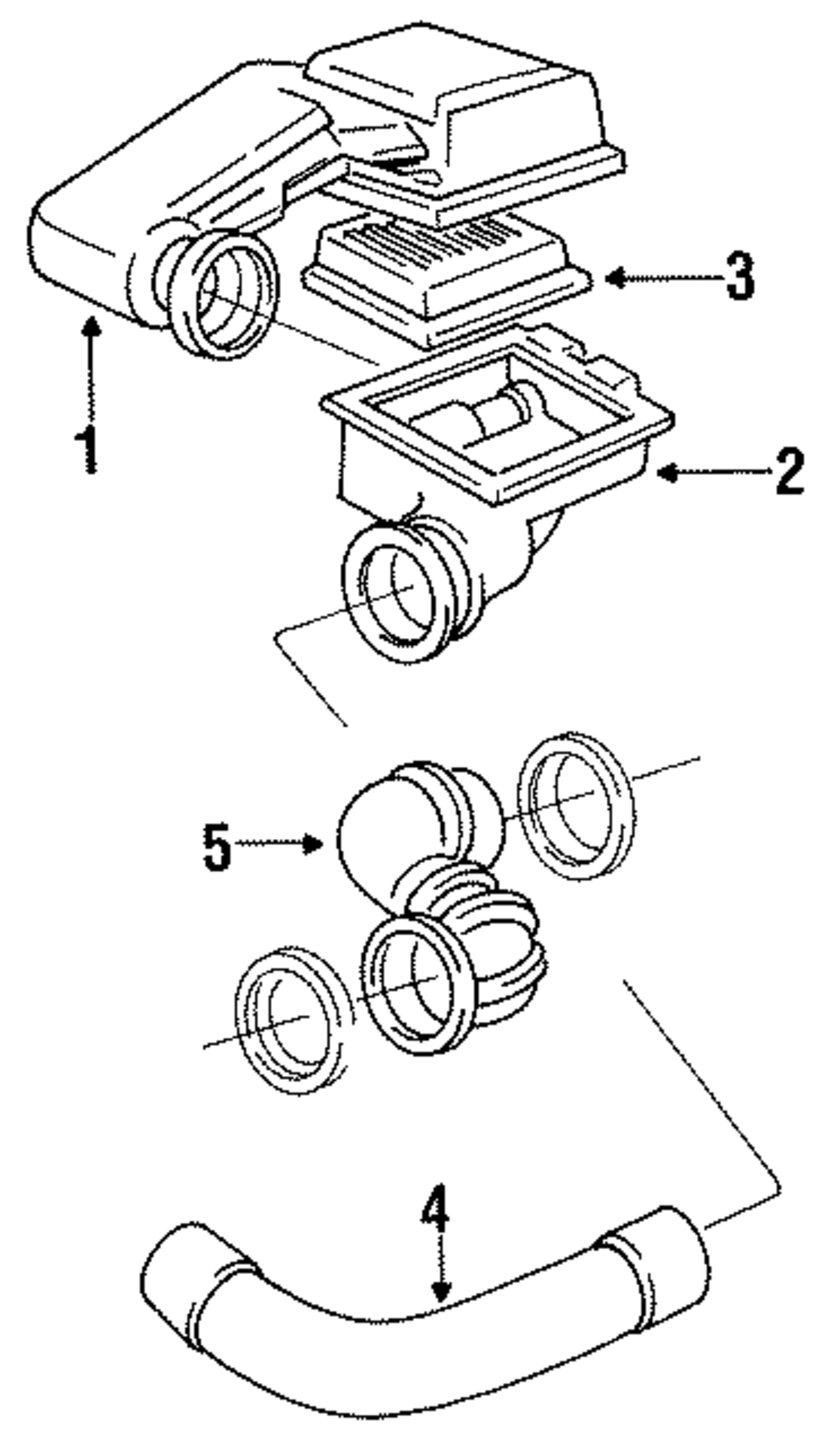 3
1
2
5
4