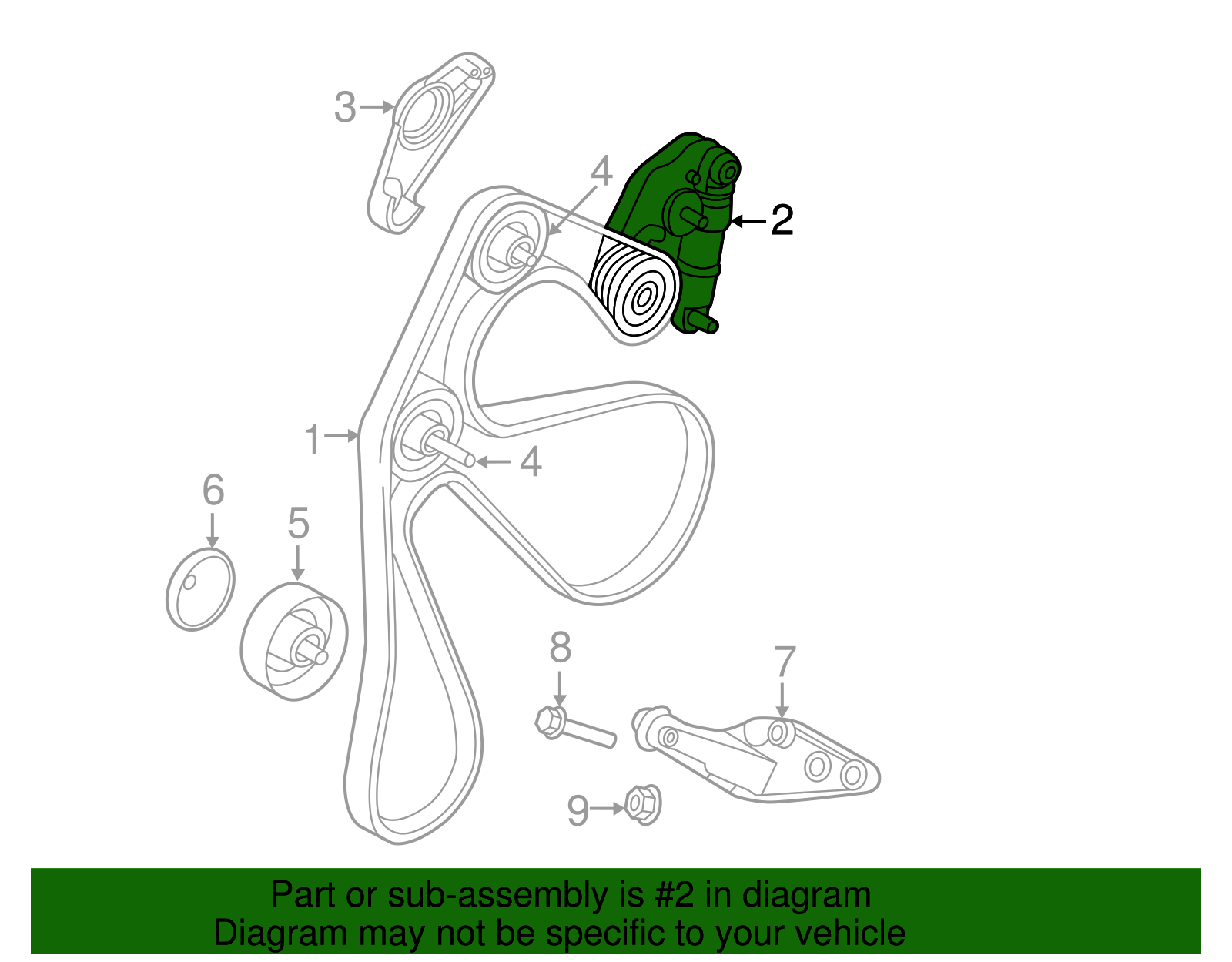 3
4
2
1
4
6
5
8
7
9

Part or sub-assembly is #2 in diagram
Diagram may not be specific to your vehicle