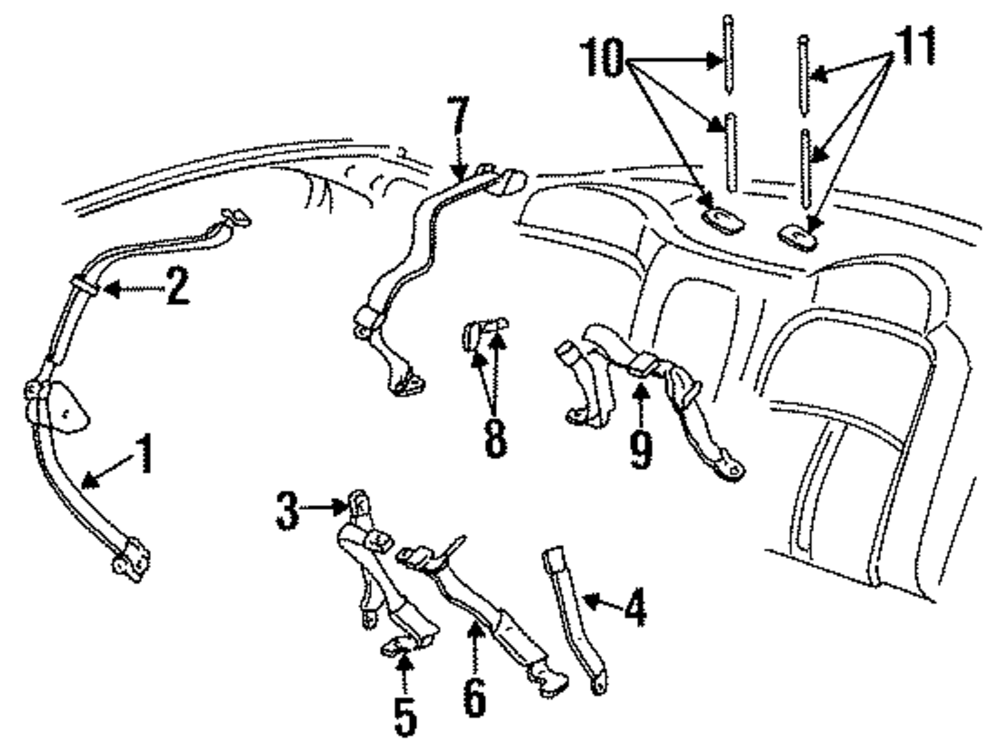 10
11
7
2
8
9
1
3
4
5
6