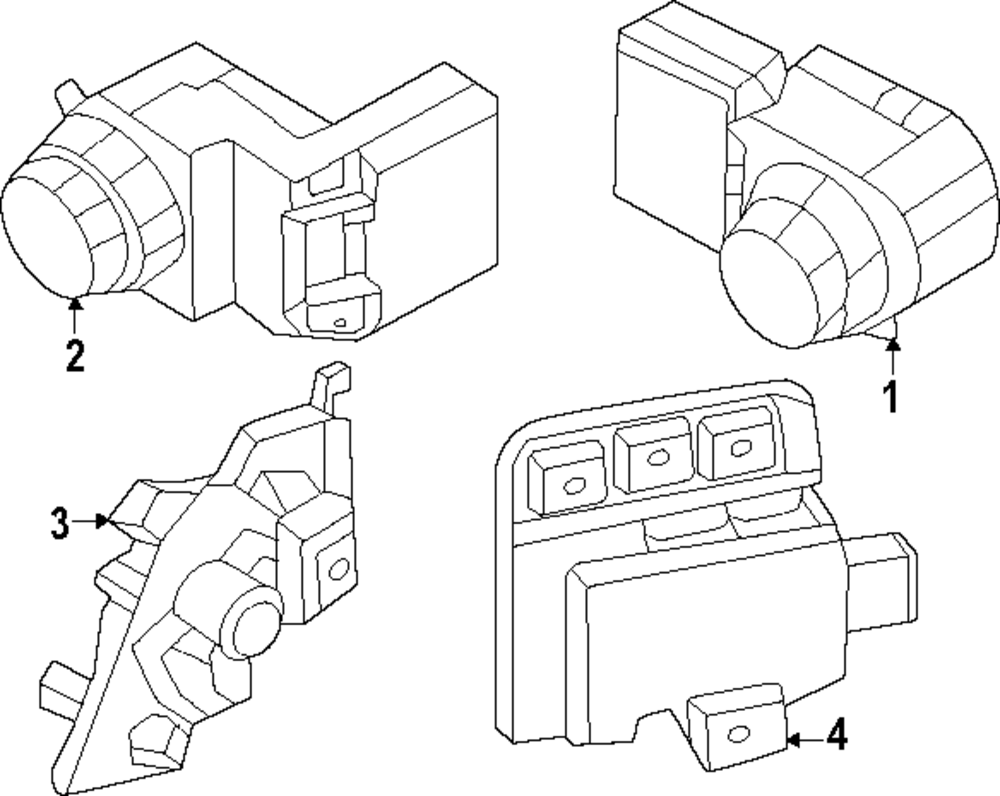 2
1
3
4