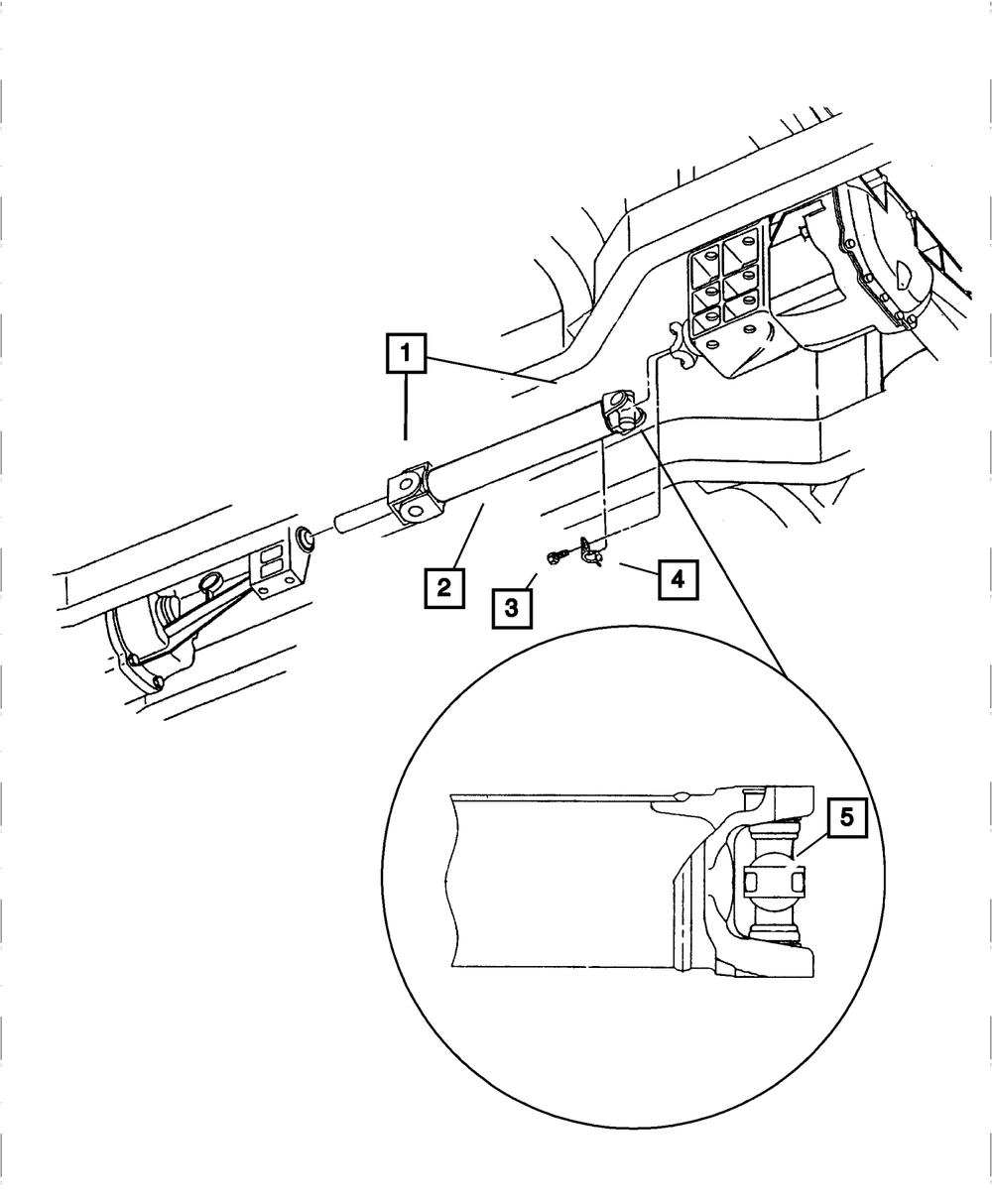 1
2
3
4
5