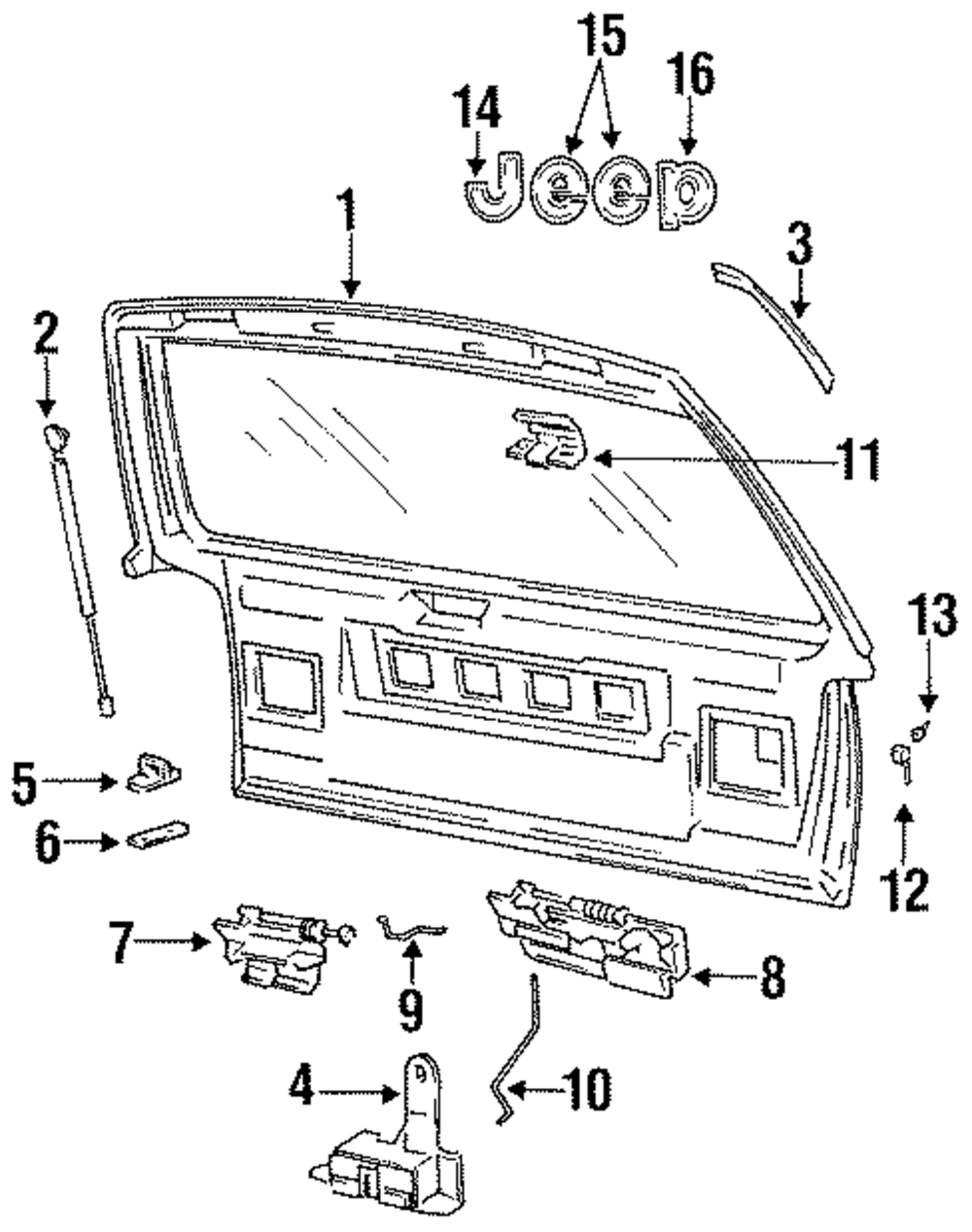 15
16
14
Jeep
1
3
2
11
13
5
6
12
7
9
8
4
10