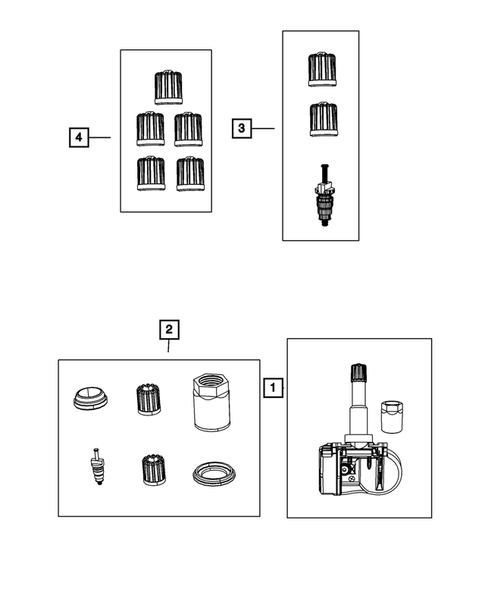 4
3
2
1