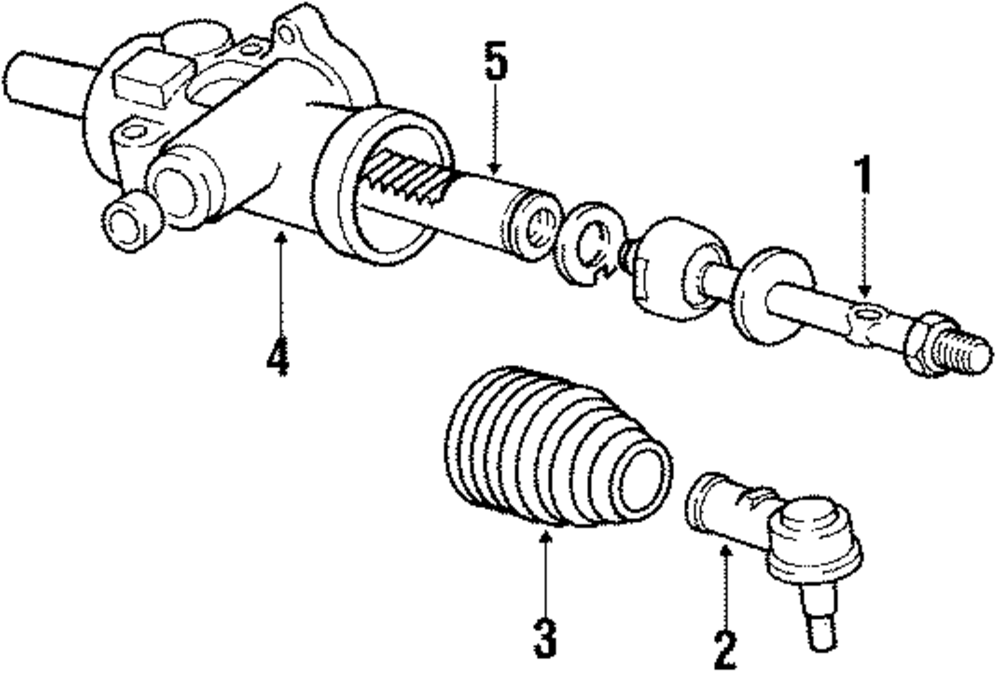 5
1
4
3
2