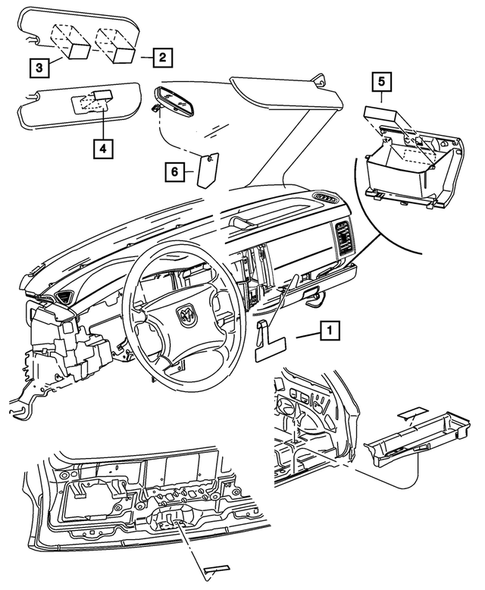 3
2
4
5
6
1