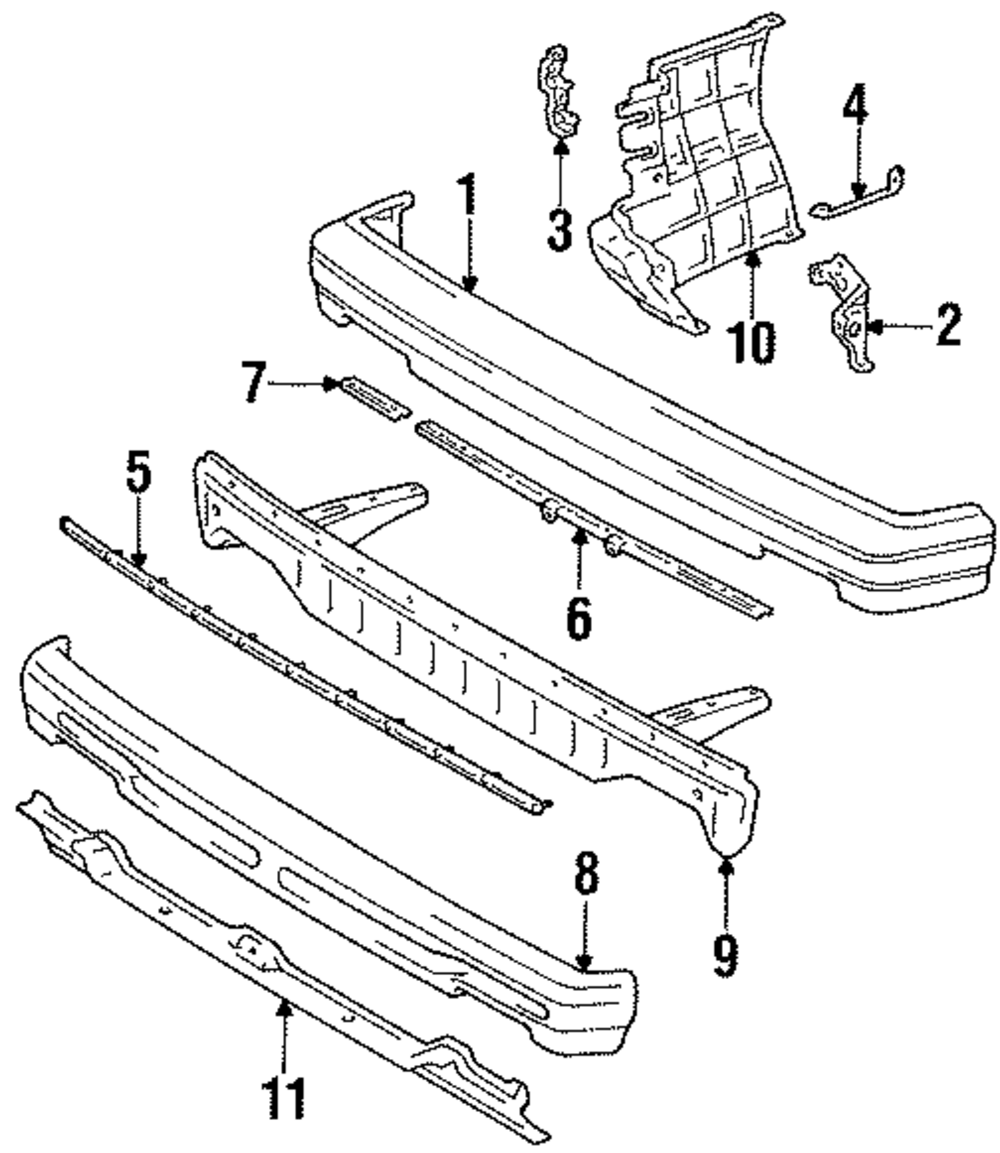 4
3
1
10
2
7
5
6
8
9
11