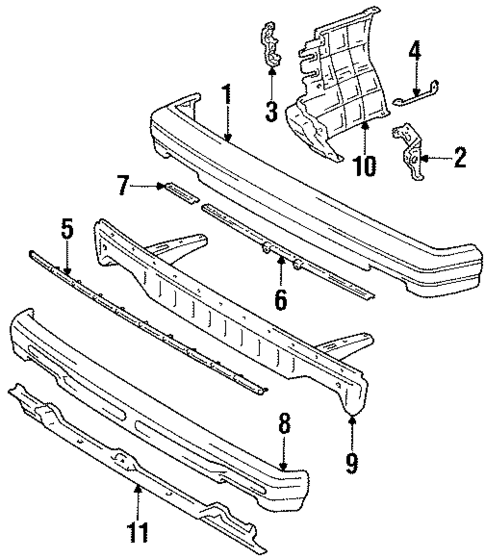 1
3
4
10
2
7
5
6
8
9
11