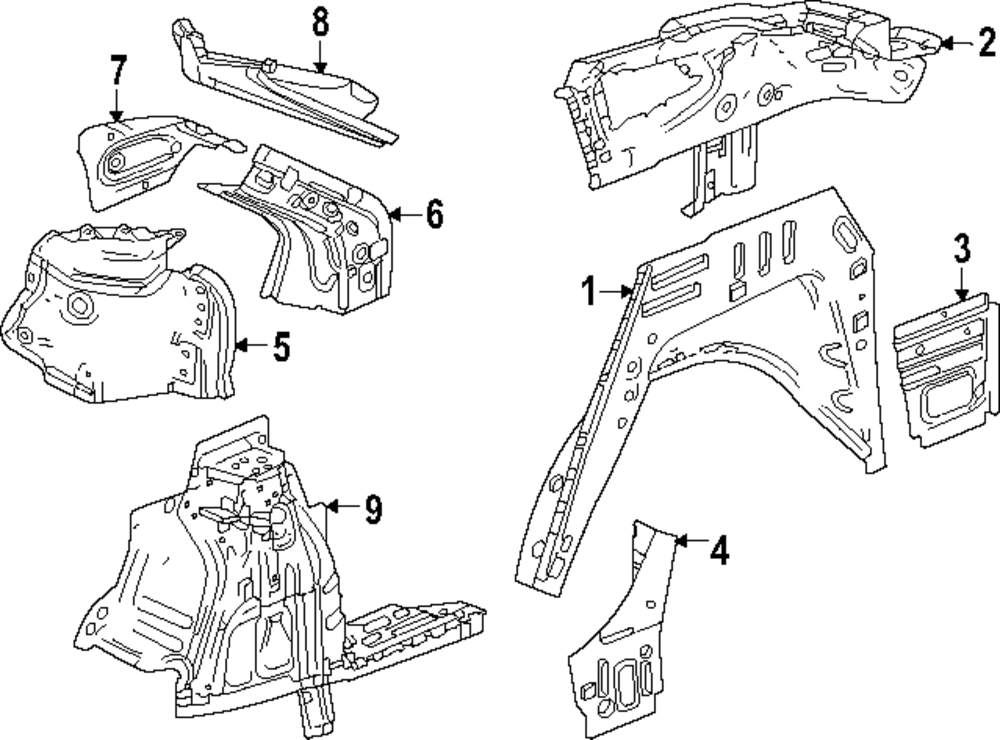 8
7
2
6
3
1
5
9
4