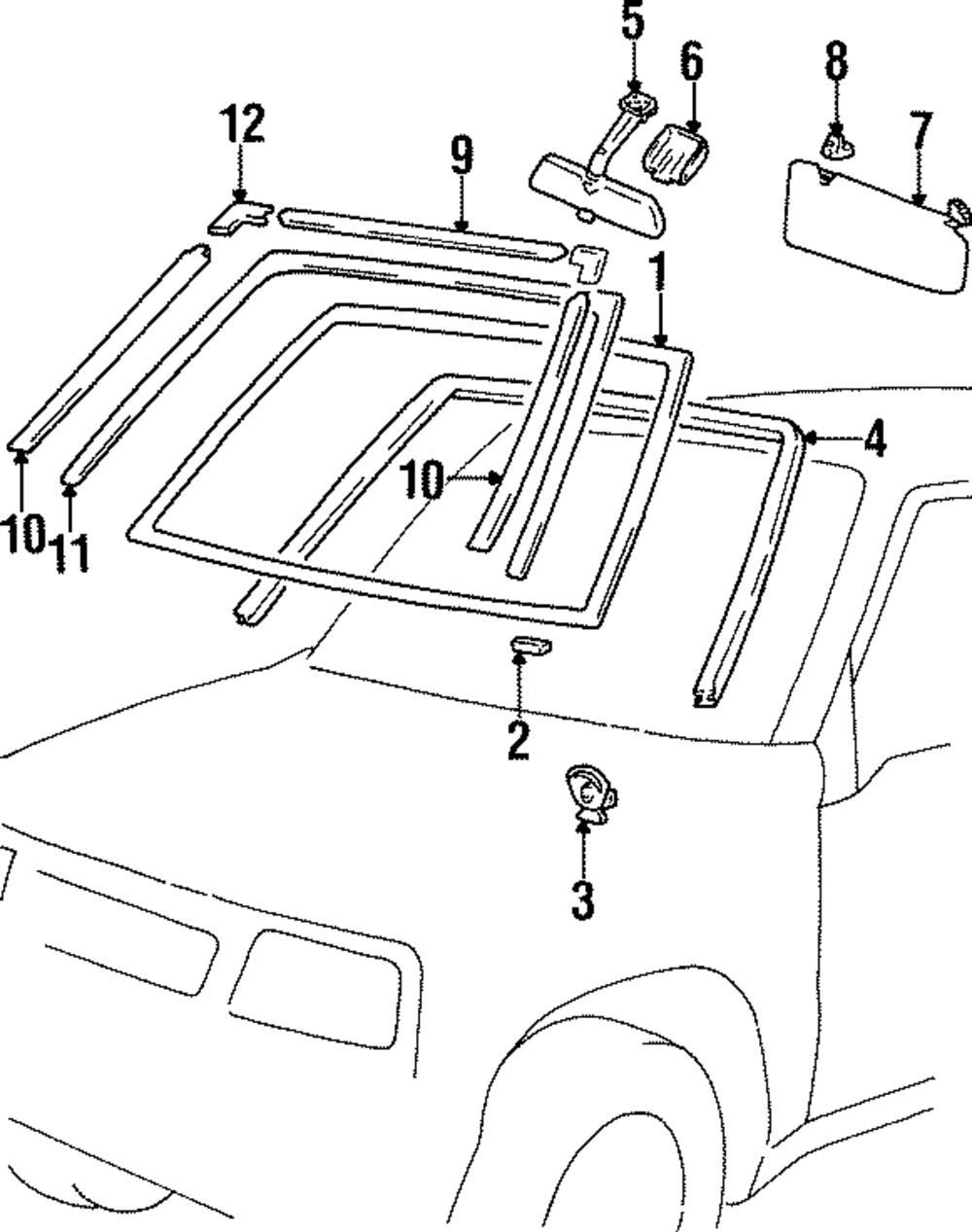 5
6
8
7
12
9
1
4
10
10
11
2
3