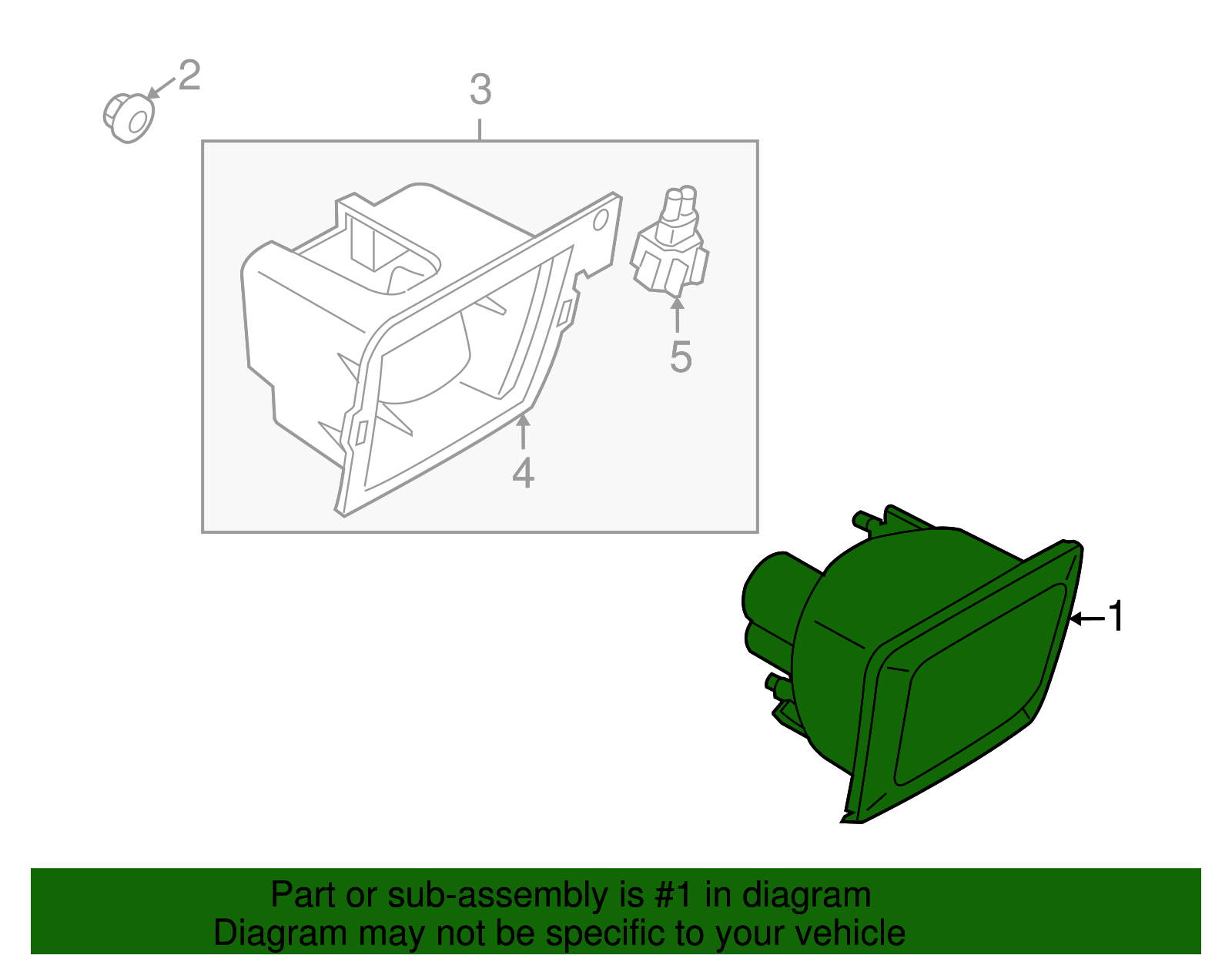 2

3

5

4

1

Part or sub-assembly is #1 in diagram
Diagram may not be specific to your vehicle