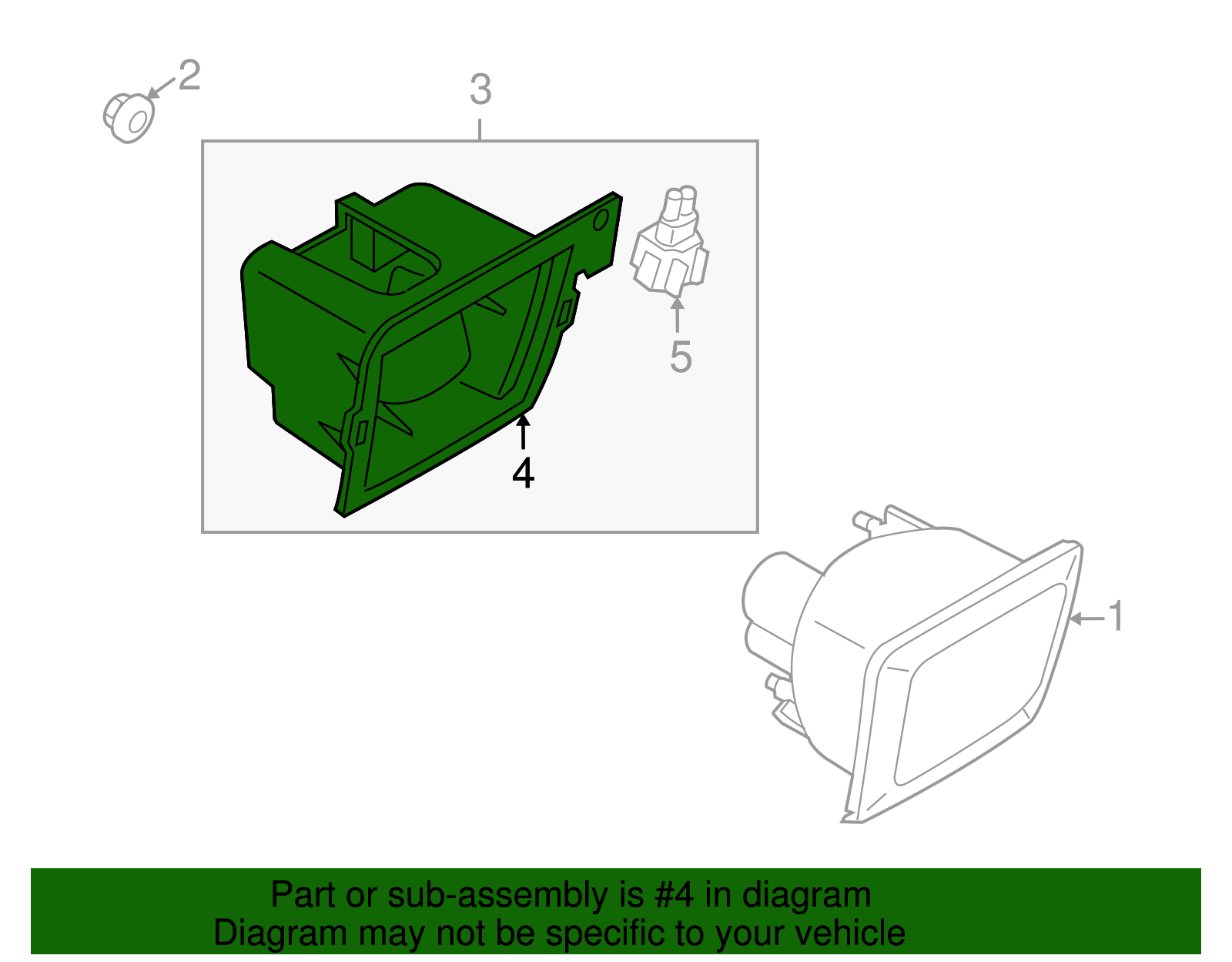 2
3
5
4
1
Part or sub-assembly is #4 in diagram
Diagram may not be specific to your vehicle