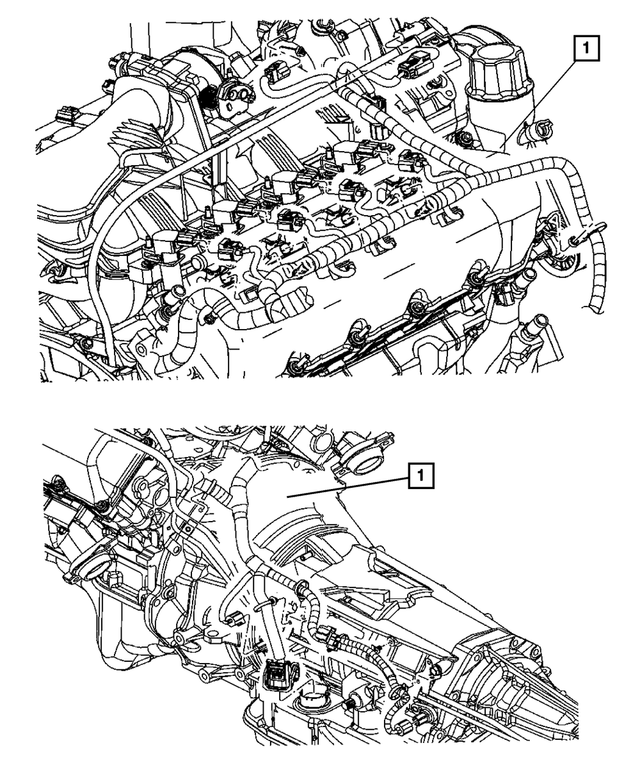 1

1