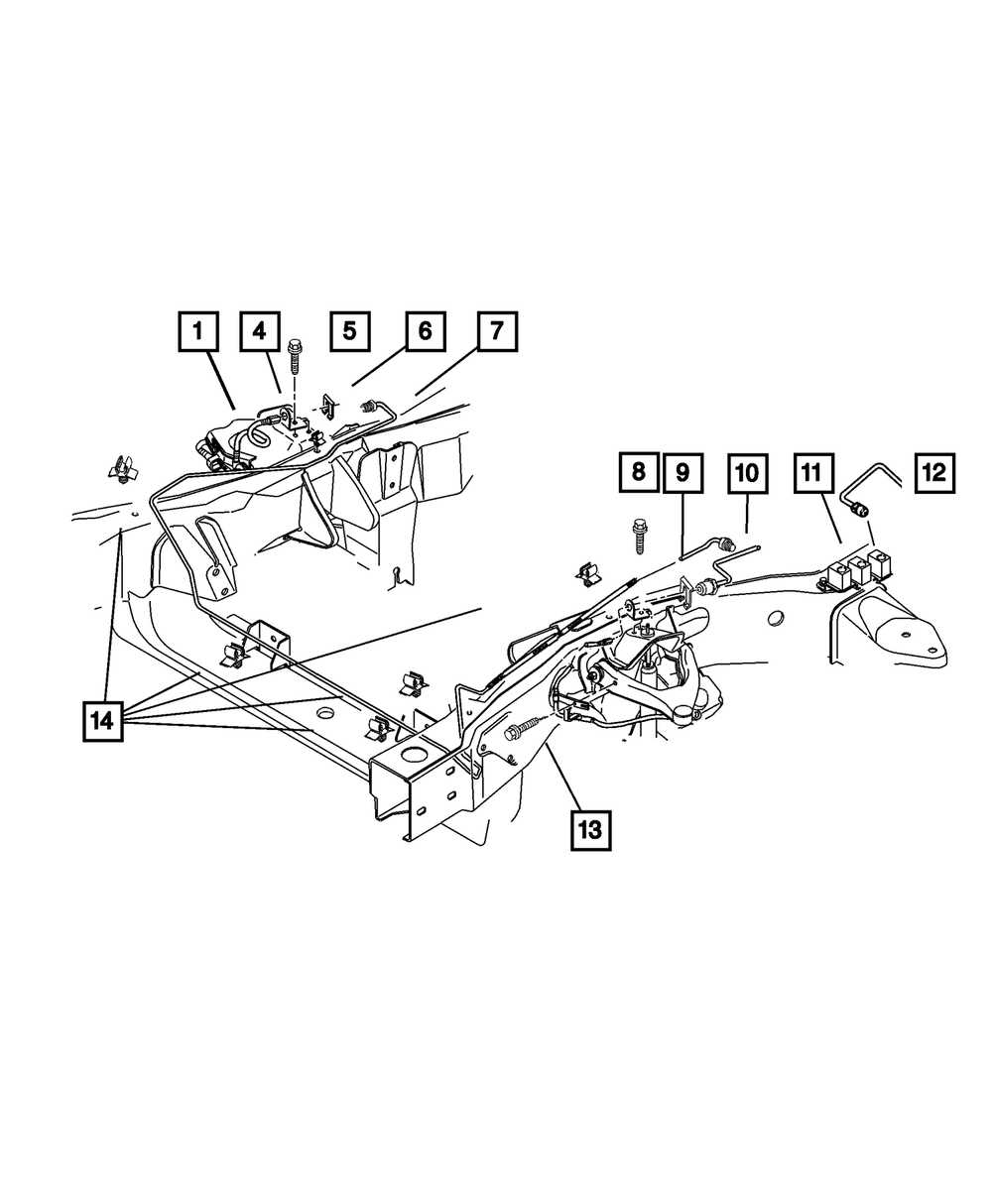 1
4
5
6
7
8
9
10
11
12
14
13