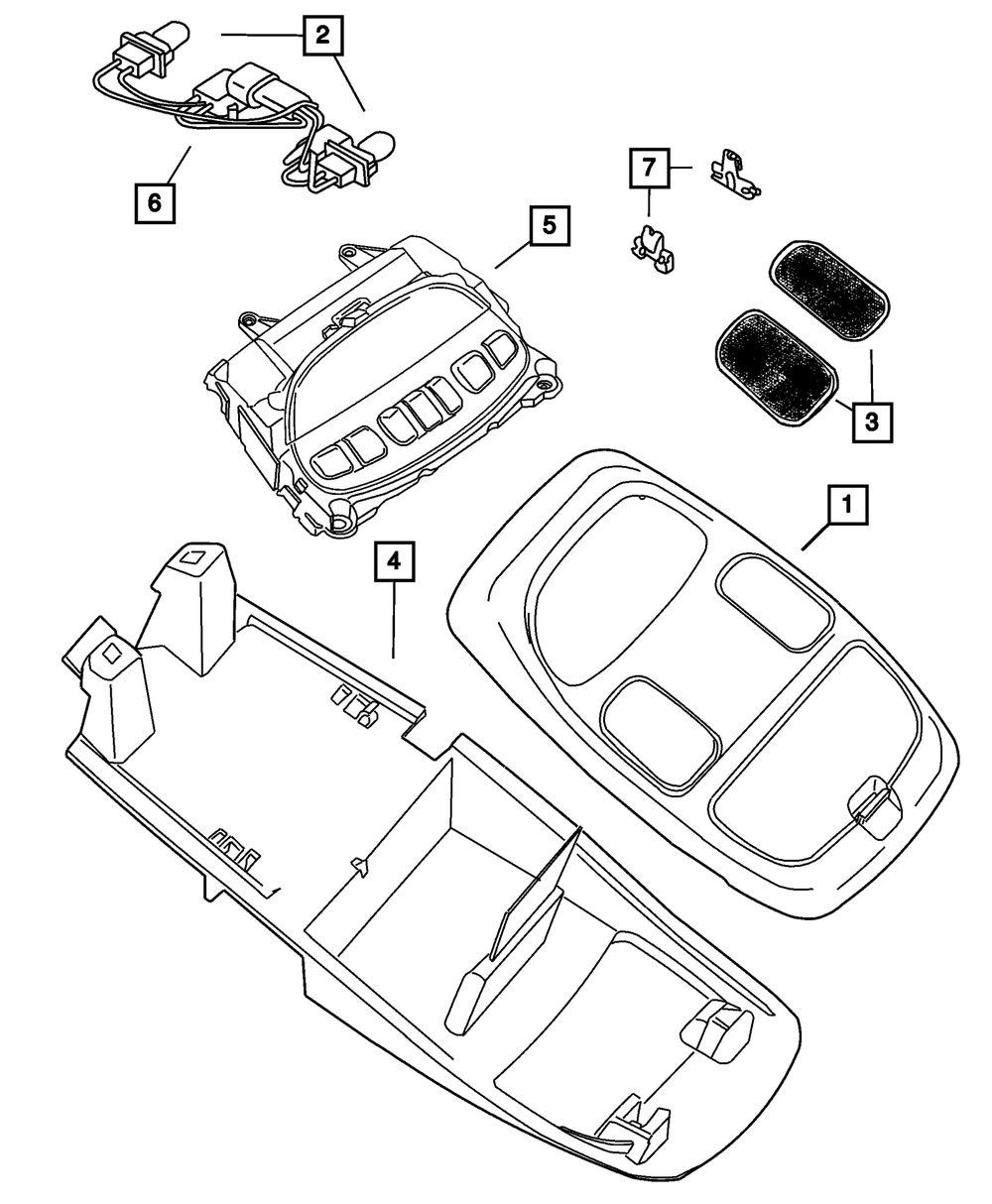 2
6
7
5
3
1
4