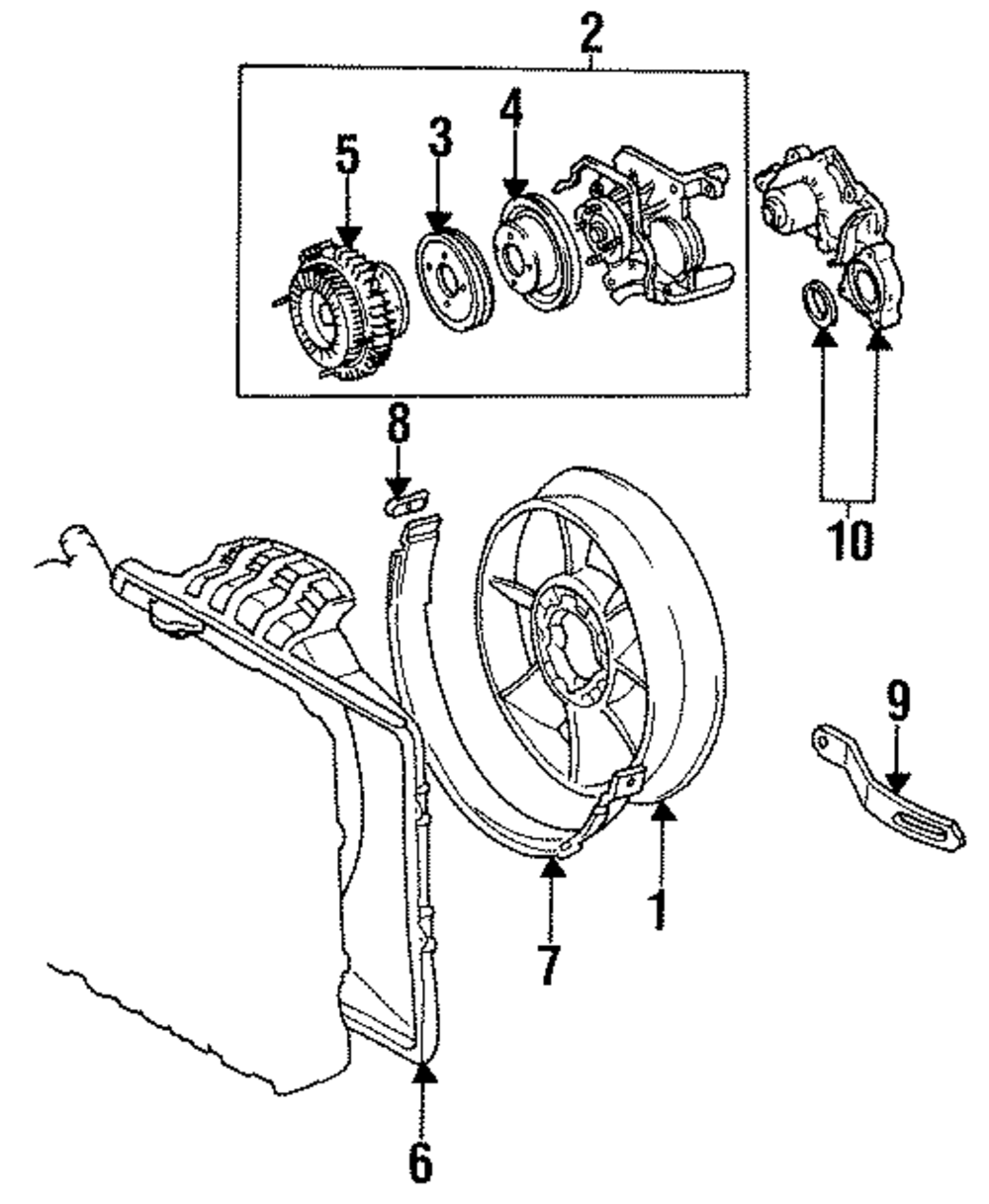 2
5
3
4
8
10
9
1
7
6