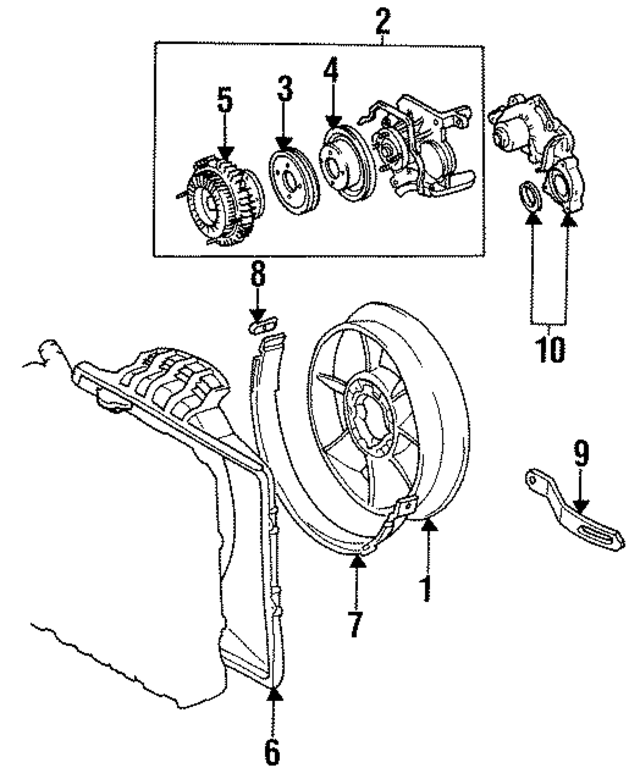 2
5
3
4
8
10
9
1
7
6