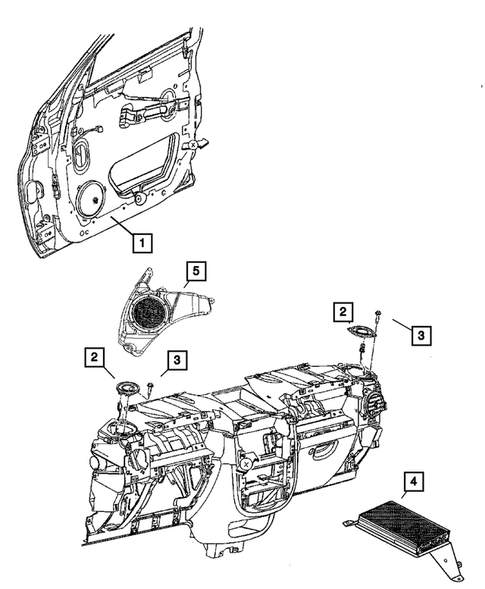 1
5
2
3
2
3
4