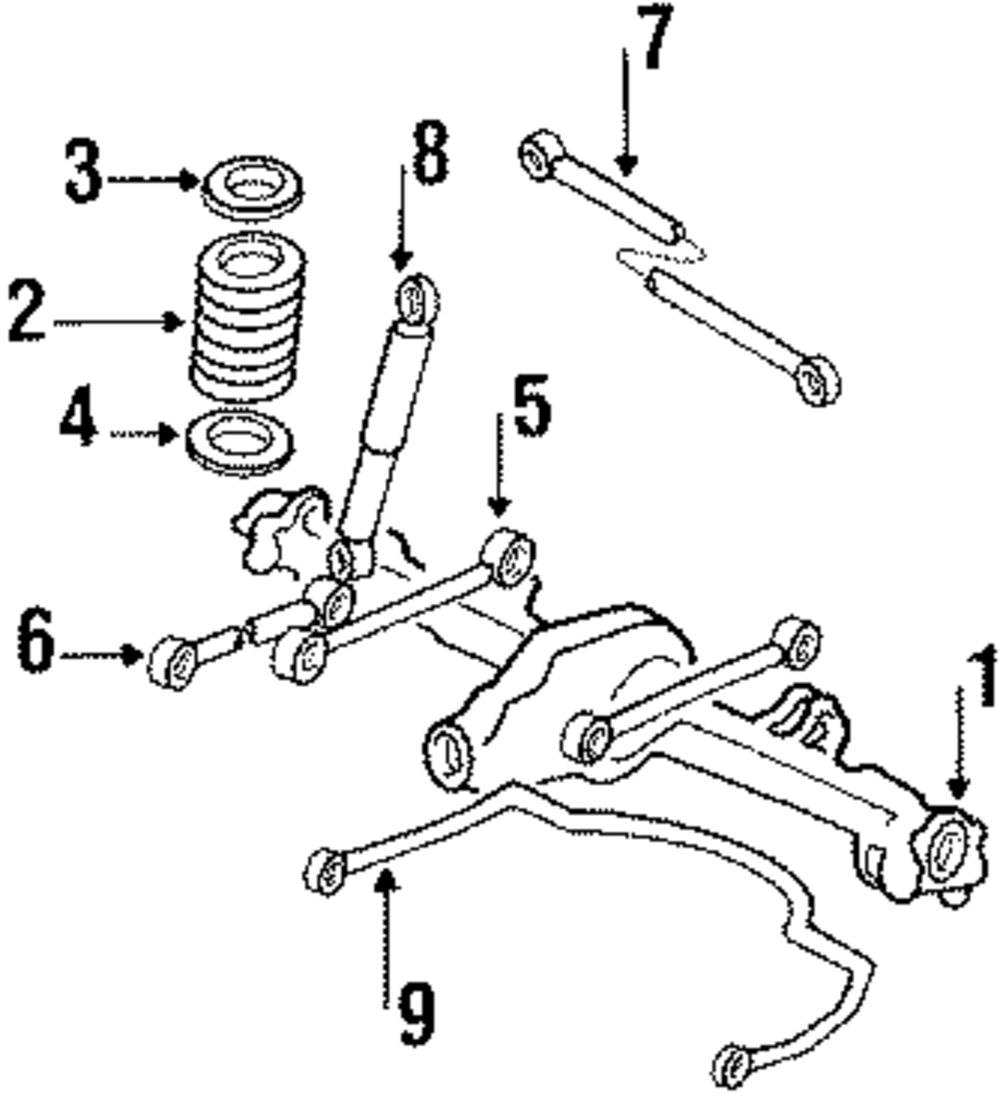 7
3
8
2
4
5
6
1
9