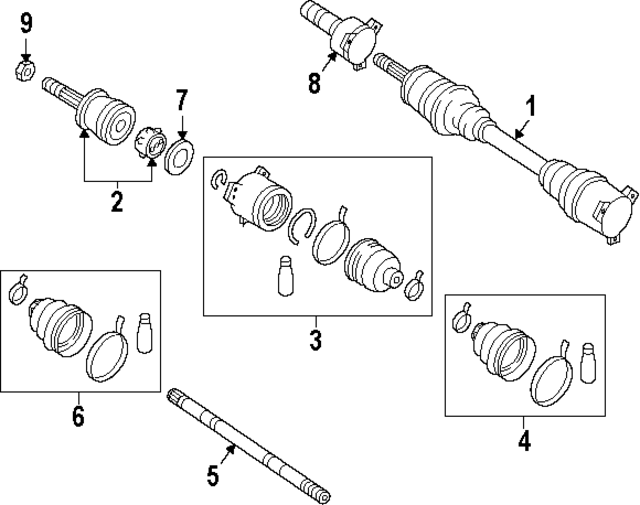 9
8
7
1
2
3
6
4
5