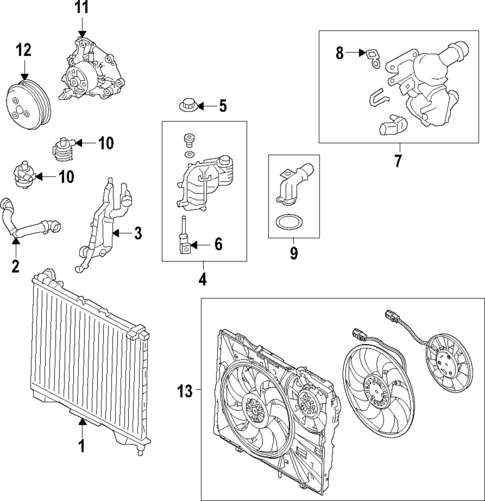 11
12
8
5
10
10
7
3
6
9
2
4
13
1