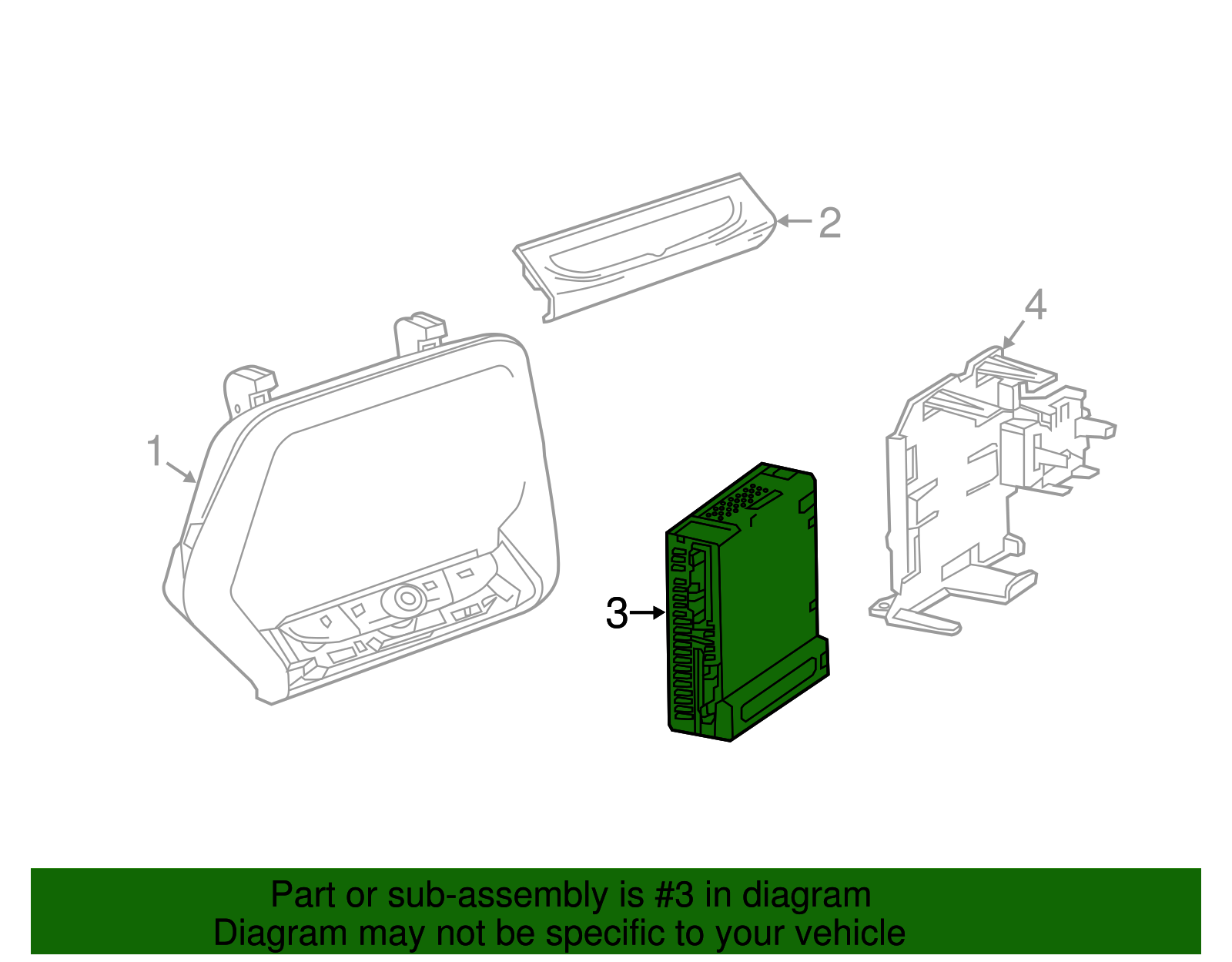 2

4

1

3

Part or sub-assembly is #3 in diagram
Diagram may not be specific to your vehicle