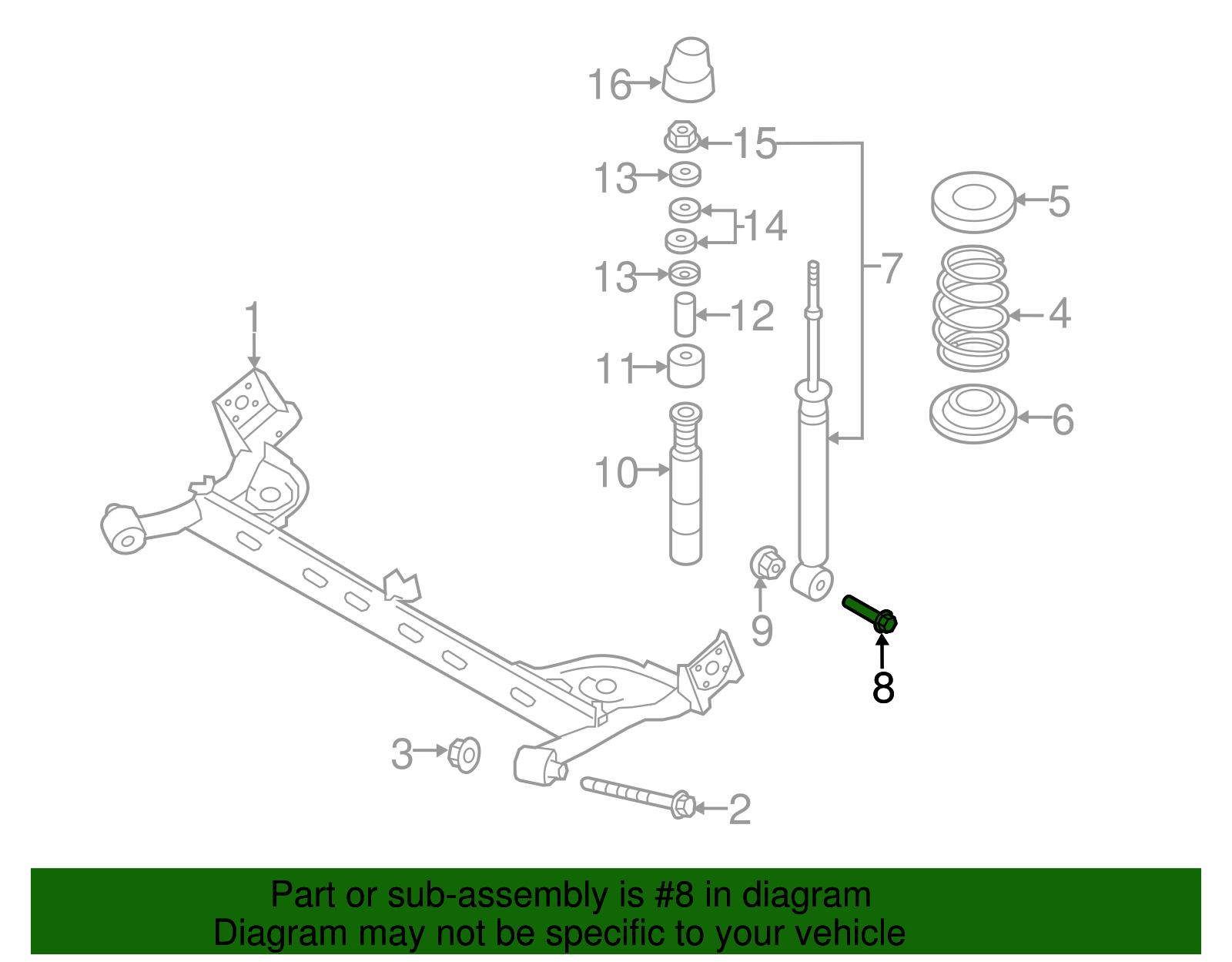 16
15
13
14
13
12
11
10
7
5
4
6
1
9
8
3
2

Part or sub-assembly is #8 in diagram
Diagram may not be specific to your vehicle