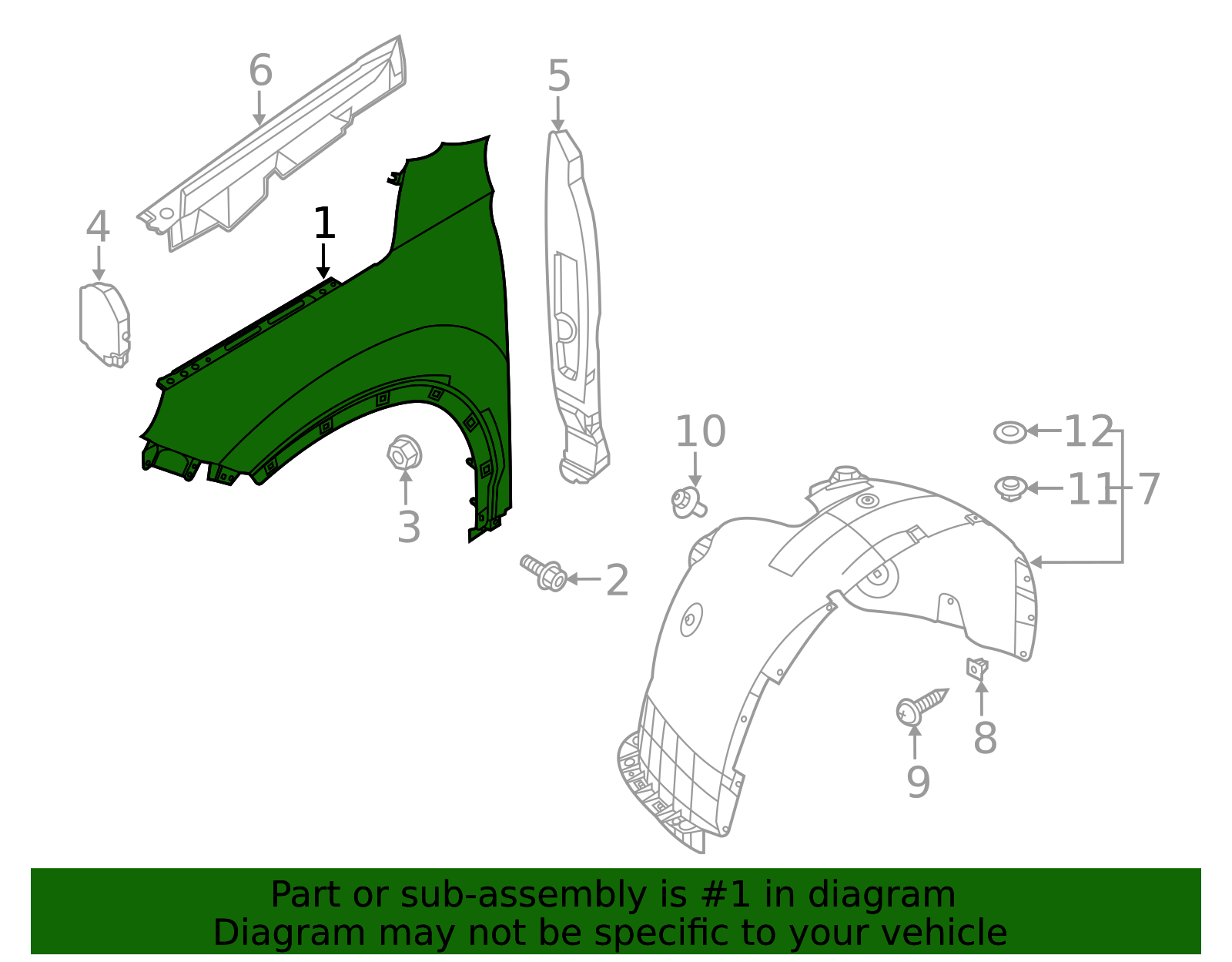 6
5
4
1
10
12
11
7
3
2
8
9

Part or sub-assembly is #1 in diagram
Diagram may not be specific to your vehicle