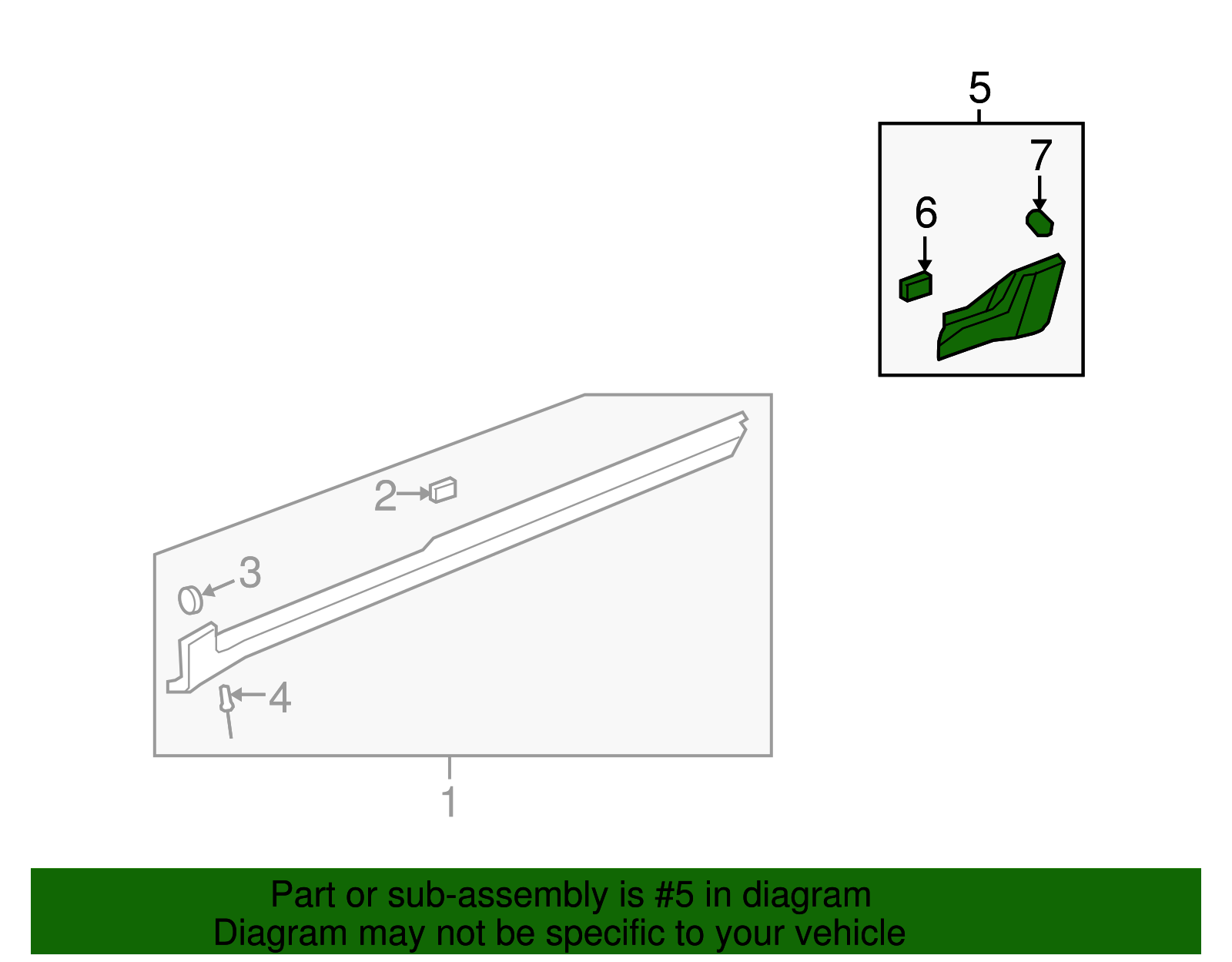 5
7
6
2
3
4
1

Part or sub-assembly is #5 in diagram
Diagram may not be specific to your vehicle