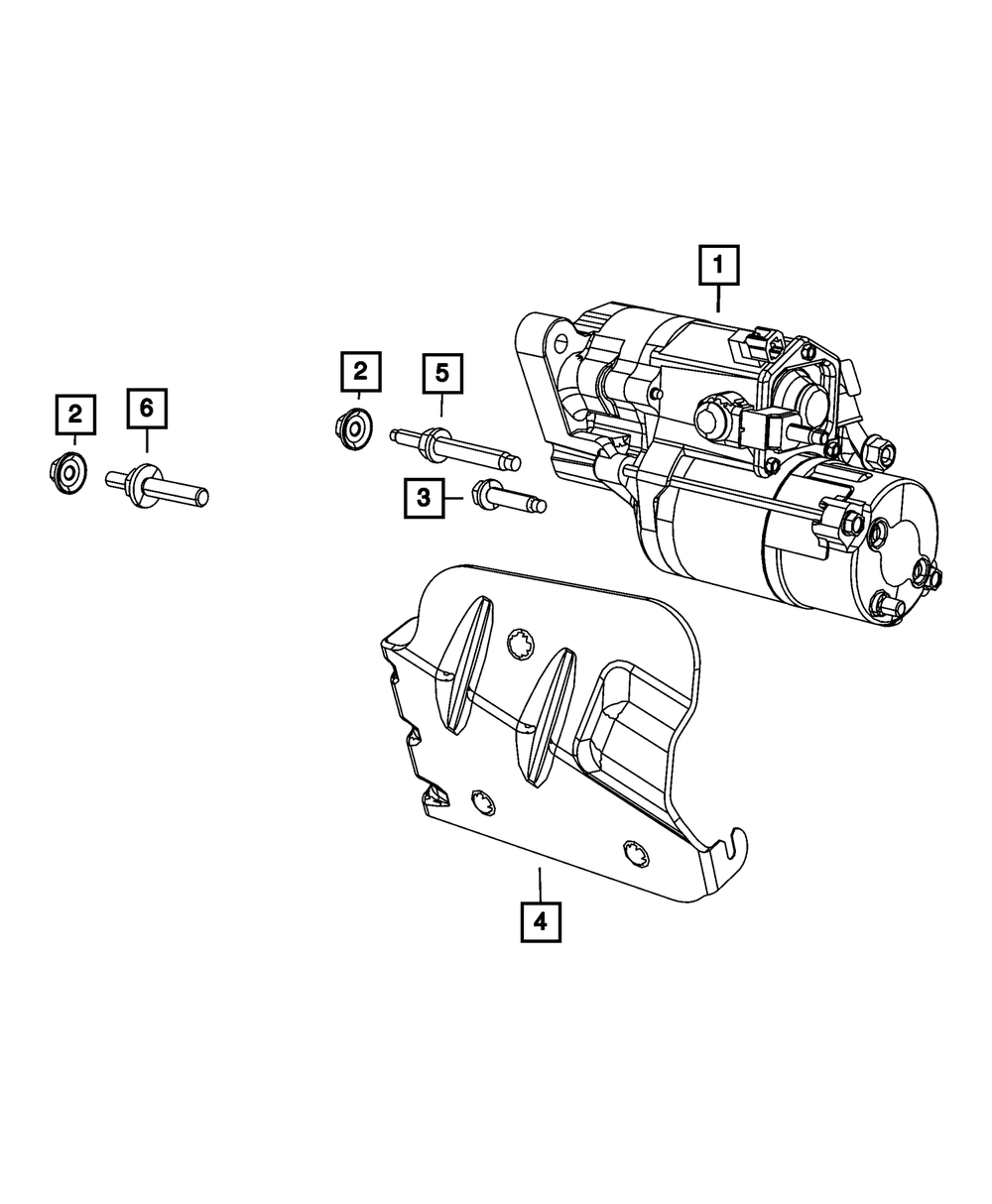 1
2
5
2
6
3
4