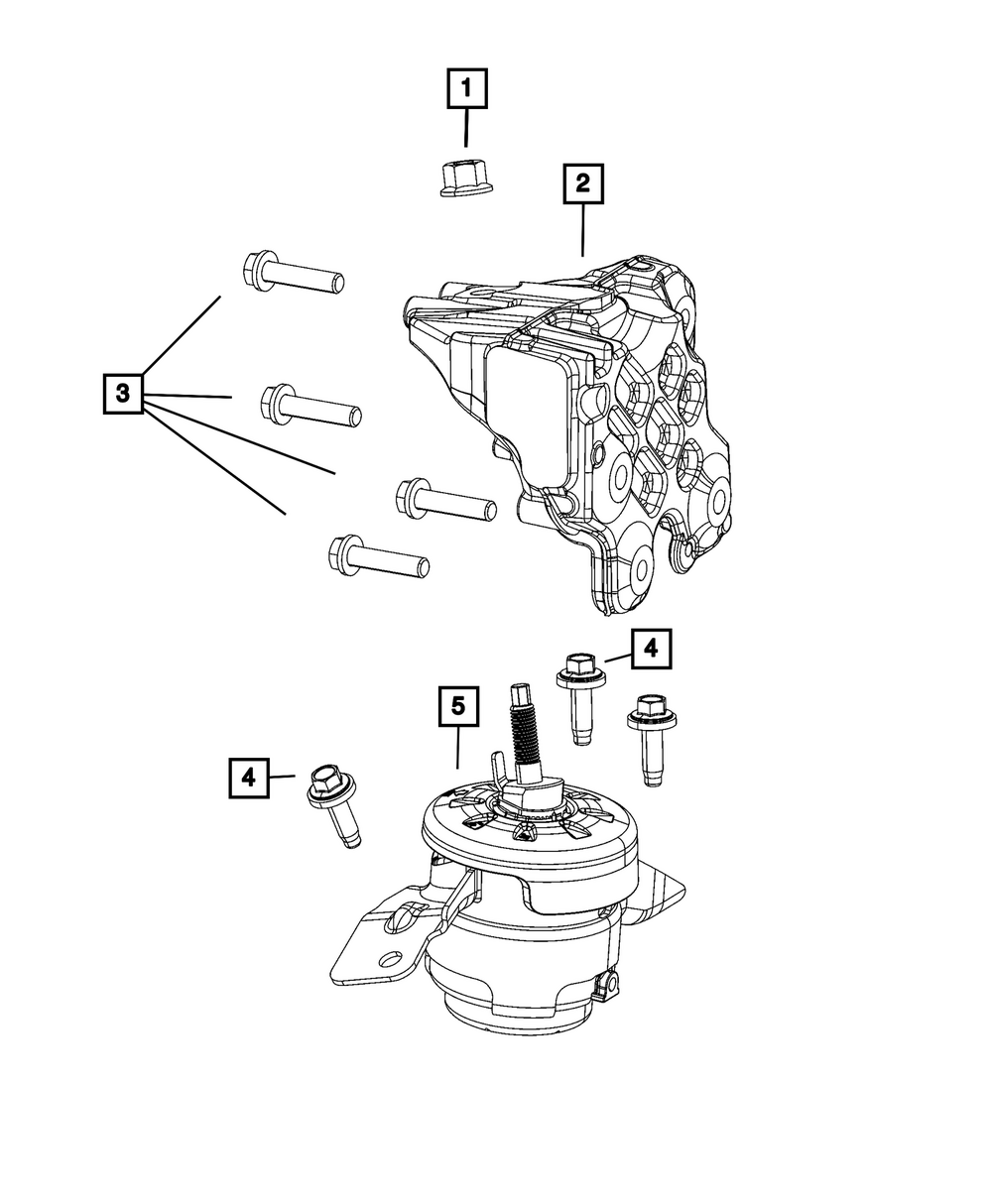 1
2
3
4
5
4