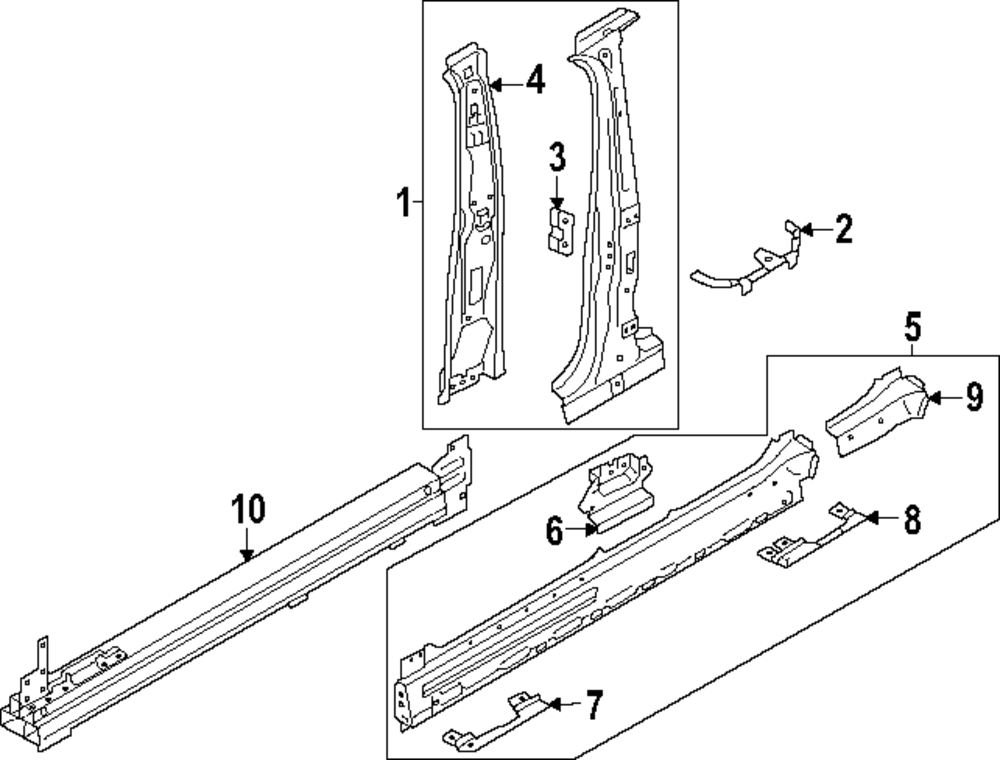 4
3
1
2
5
9
10
6
8
7