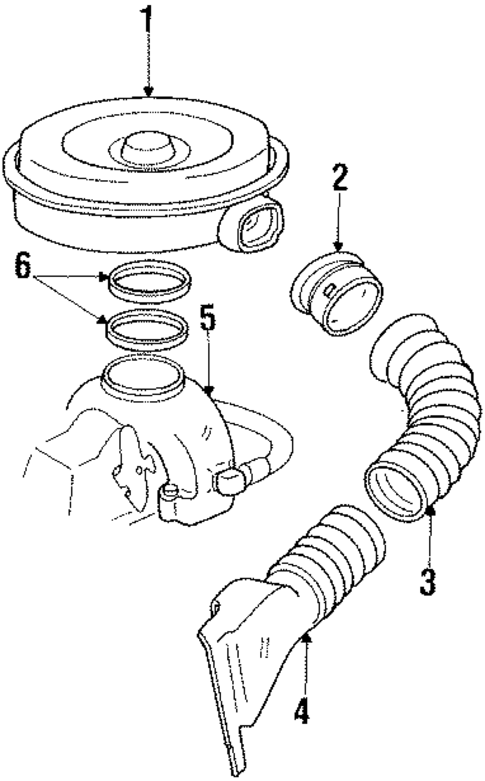 1
2
6
5
3
4