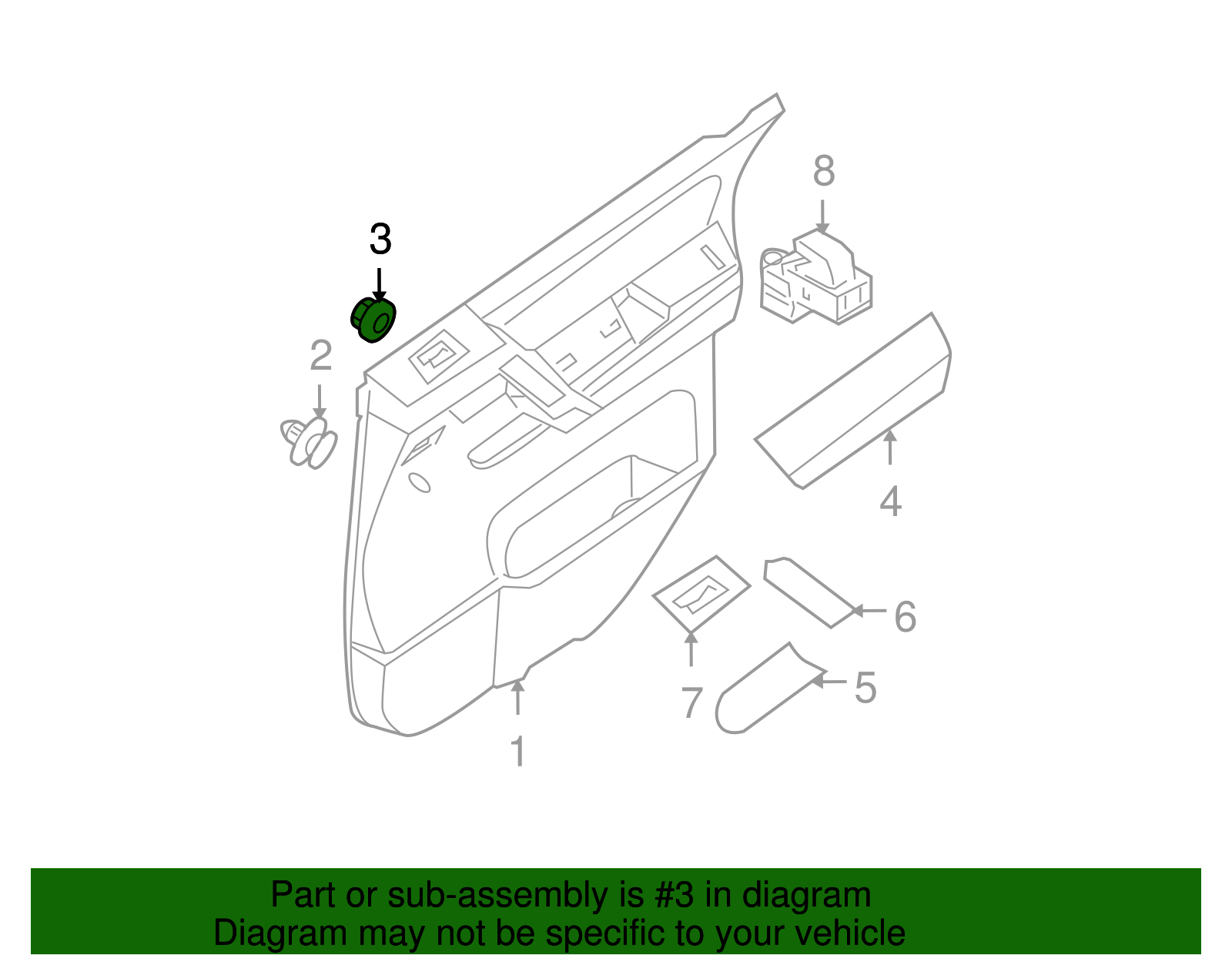 8

3

2

4

6

7

5

1

Part or sub-assembly is #3 in diagram
Diagram may not be specific to your vehicle