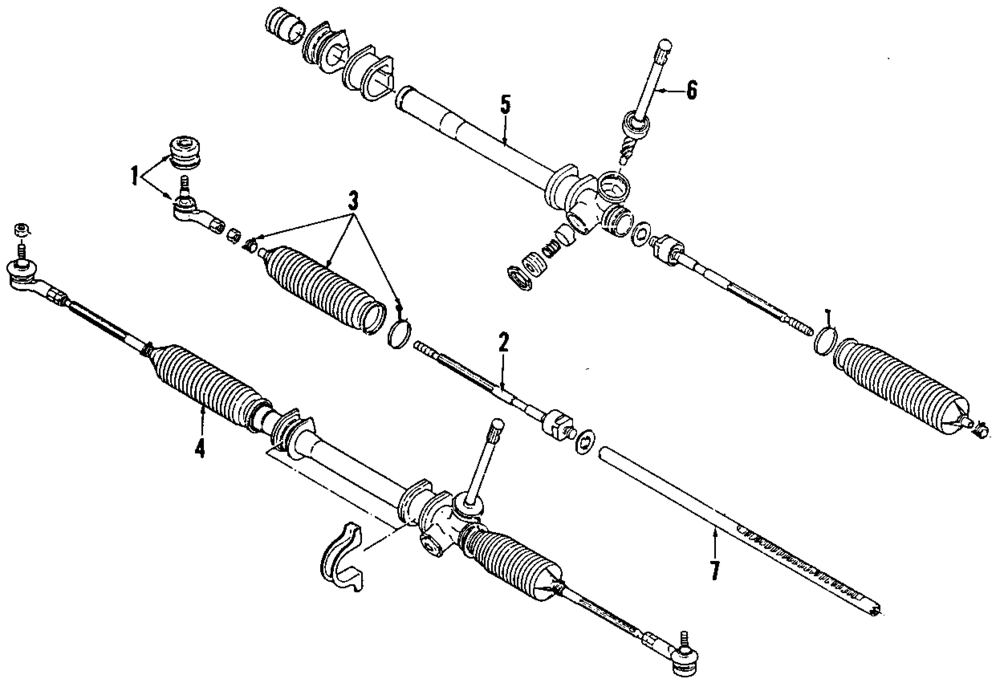 5
6
1
3
2
4
7