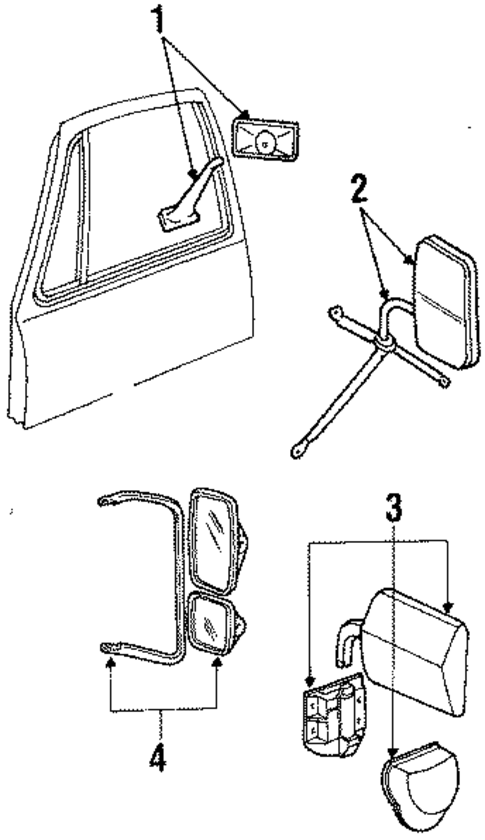 1
2
3
4