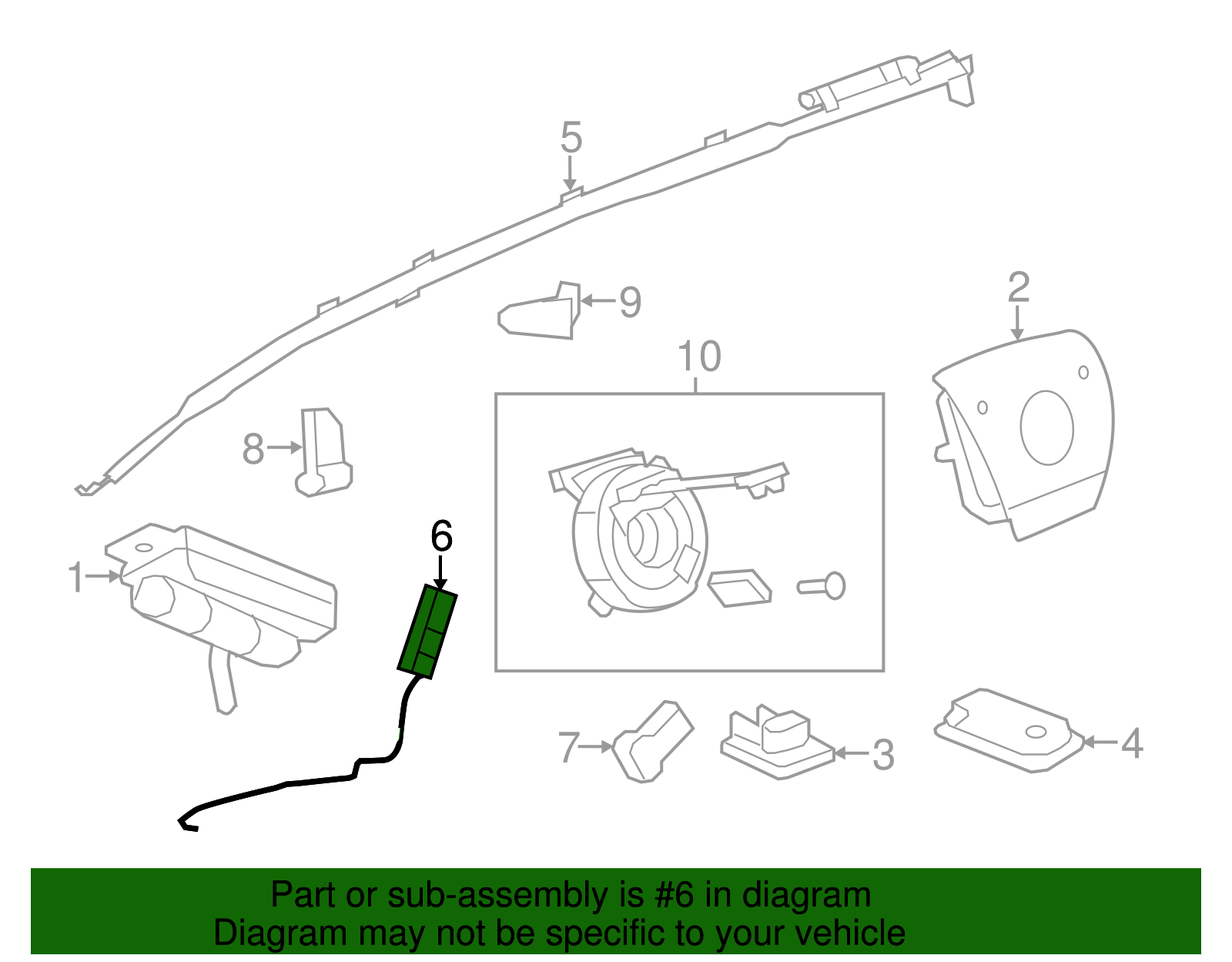 5
9
2
10
8
6
1
7
3
4

Part or sub-assembly is #6 in diagram
Diagram may not be specific to your vehicle