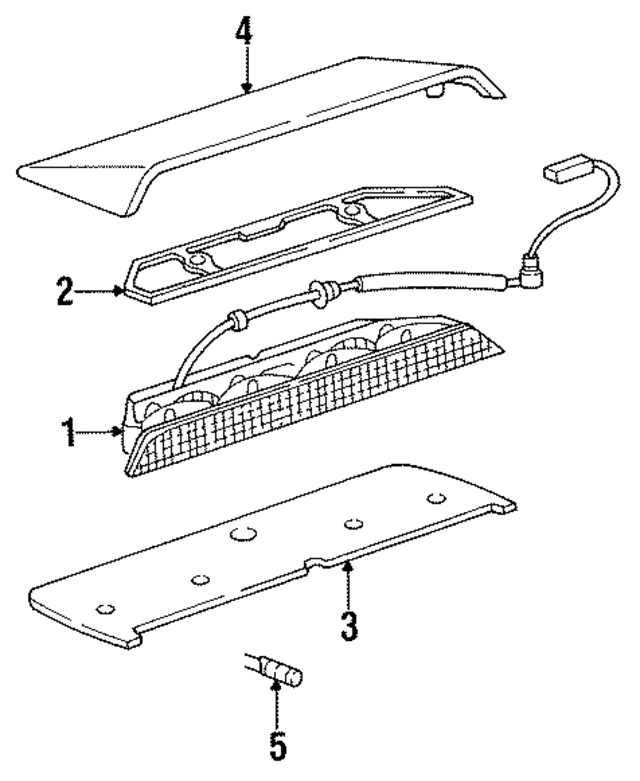 4
2
1
3
5