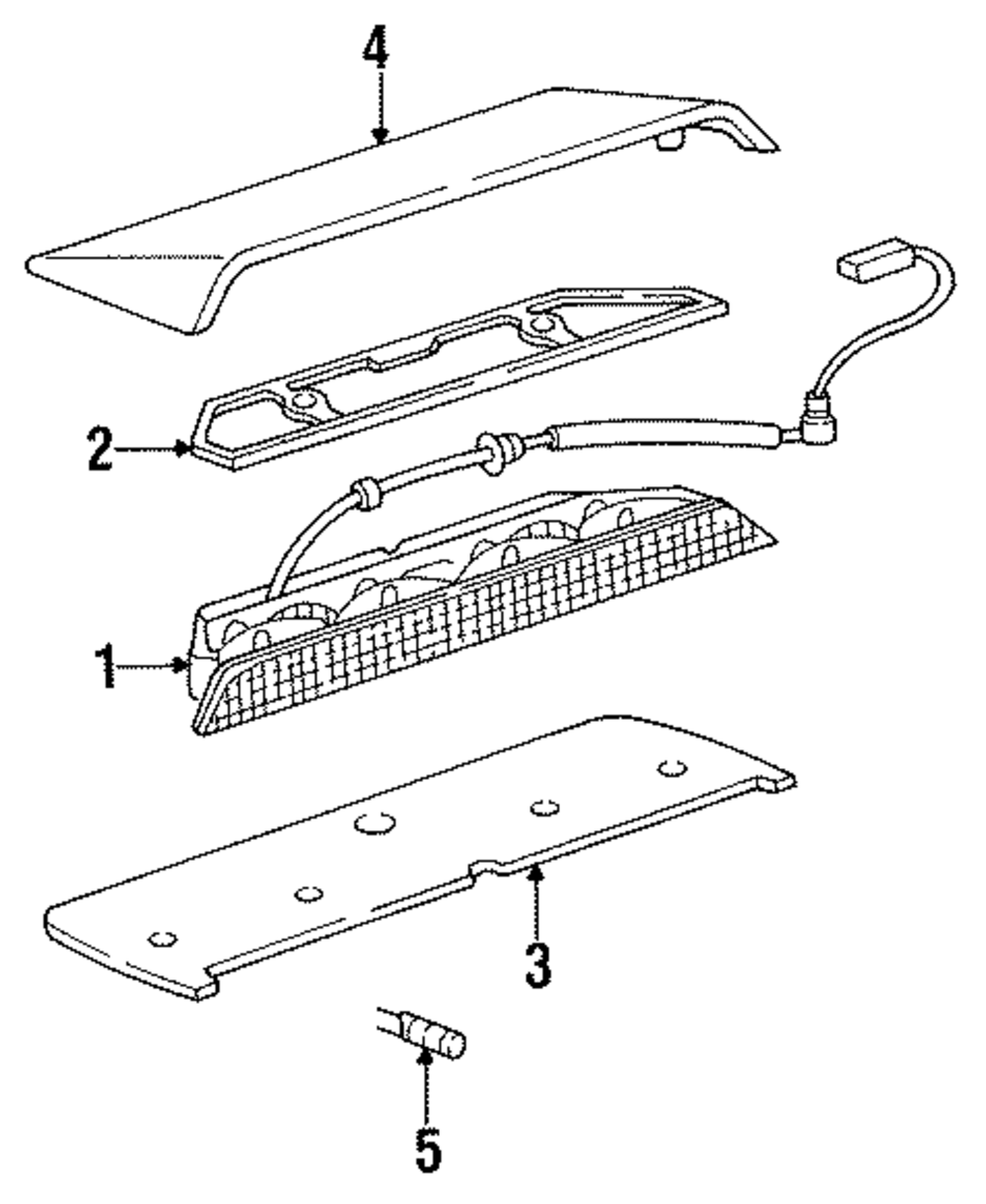 4
2
1
3
5