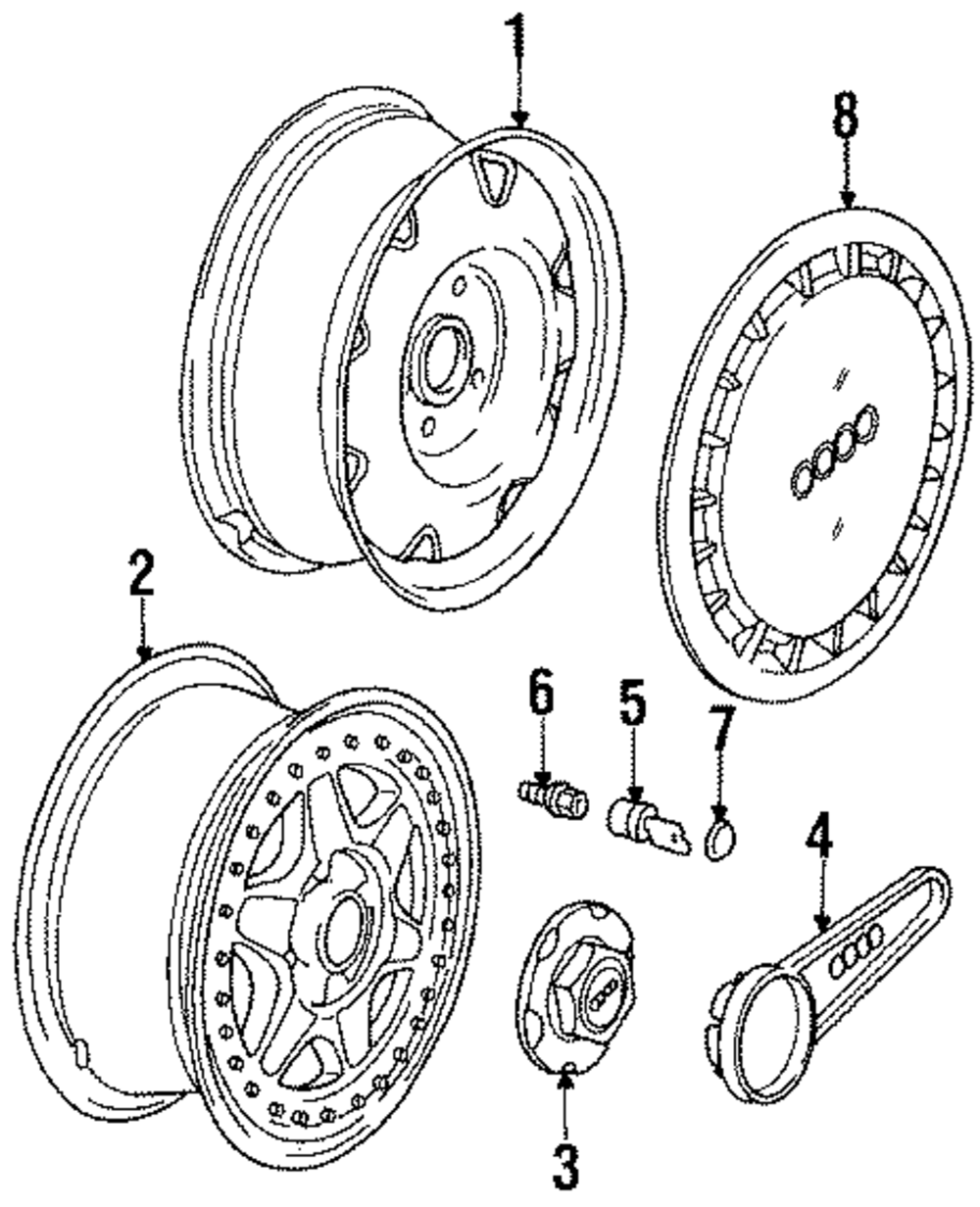 1
8
2
6
5
7
4
3