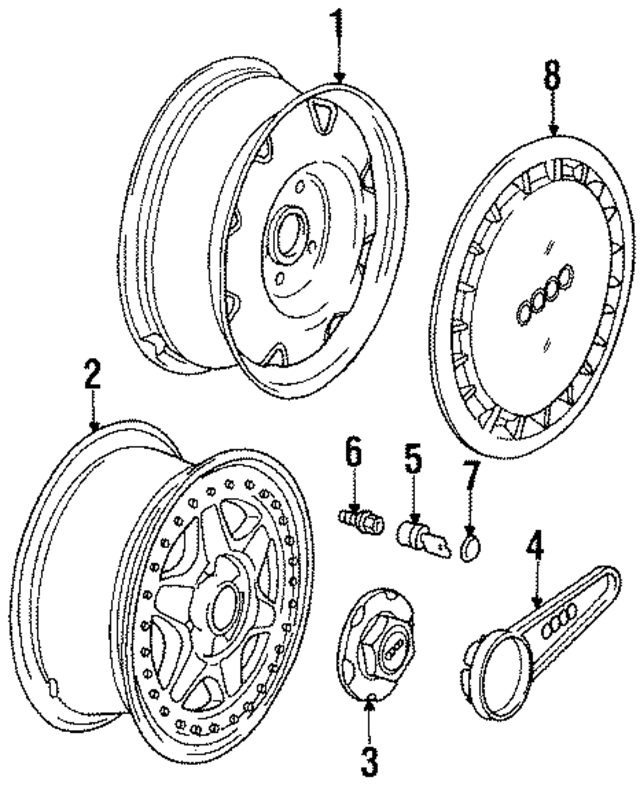 1
8
2
6
5
7
4
3