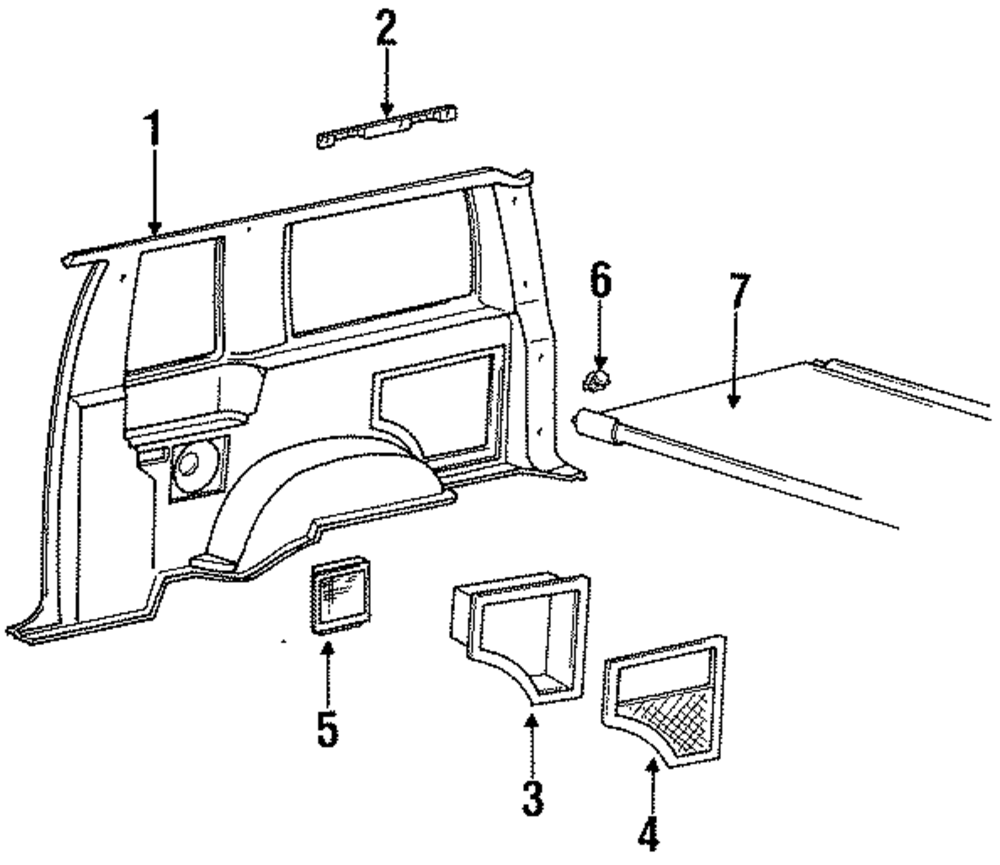 2
1
6
7
5
3
4