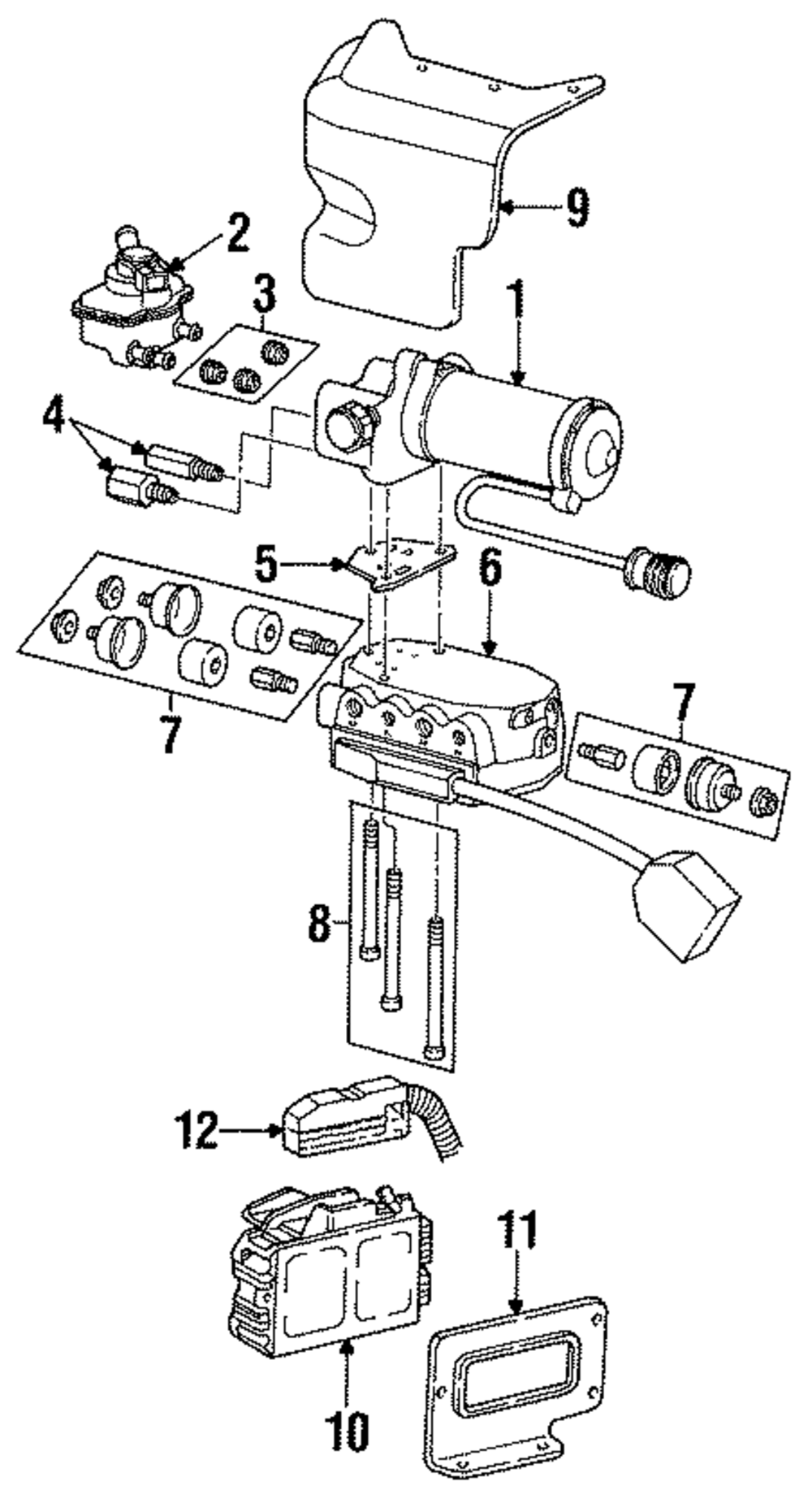 9
2
3
1
4
5
6
7
7
8
12
11
10