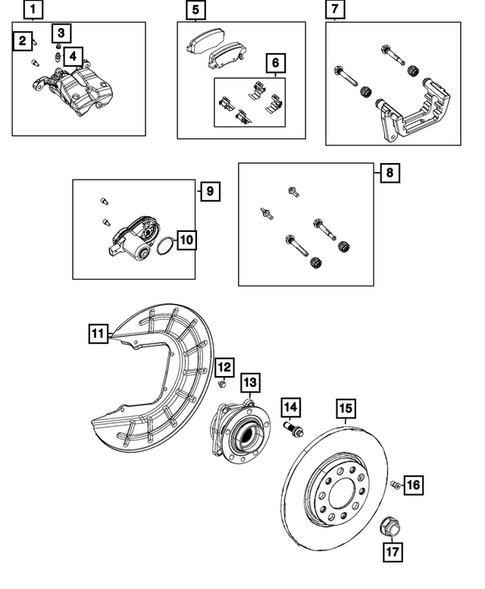 1
2
3
4
5
6
7
9
10
8
11
12
13
14
15
16
17