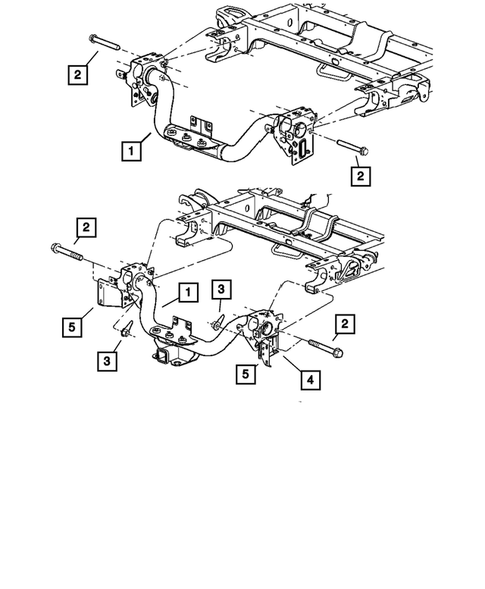 2

1

2

2

1

3

5

3

2

5

4