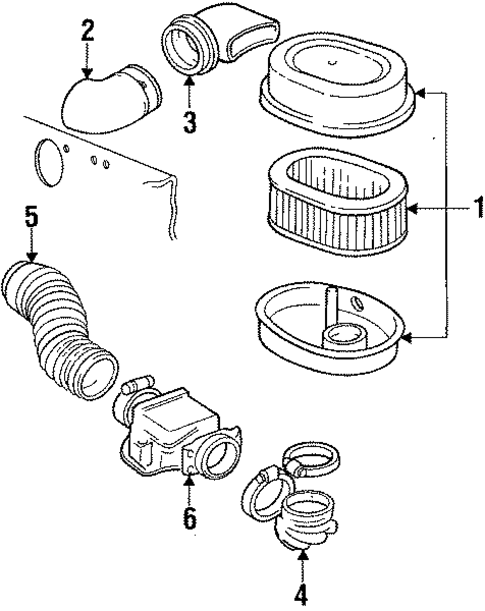 2
3
1
5
6
4