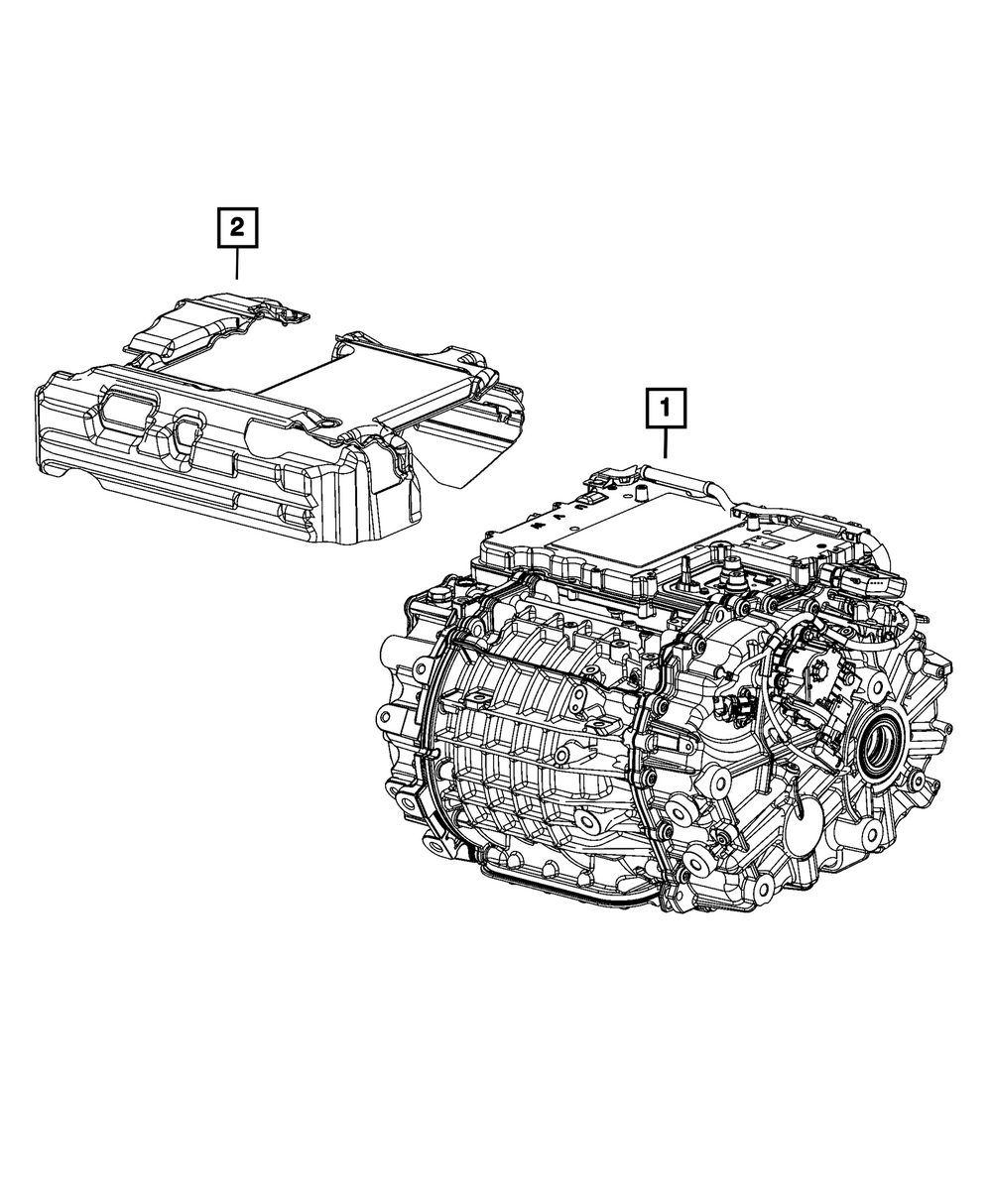 2

1