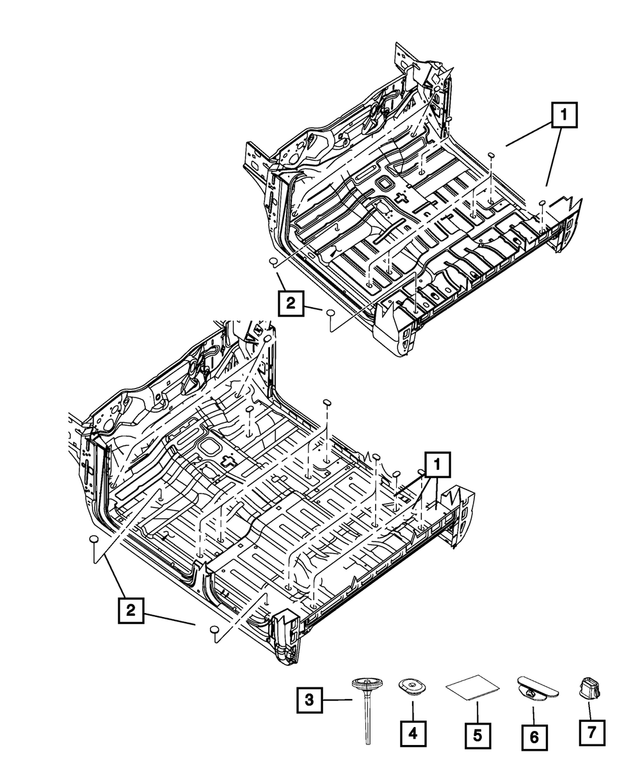 1
2
1
2
3
4
5
6
7