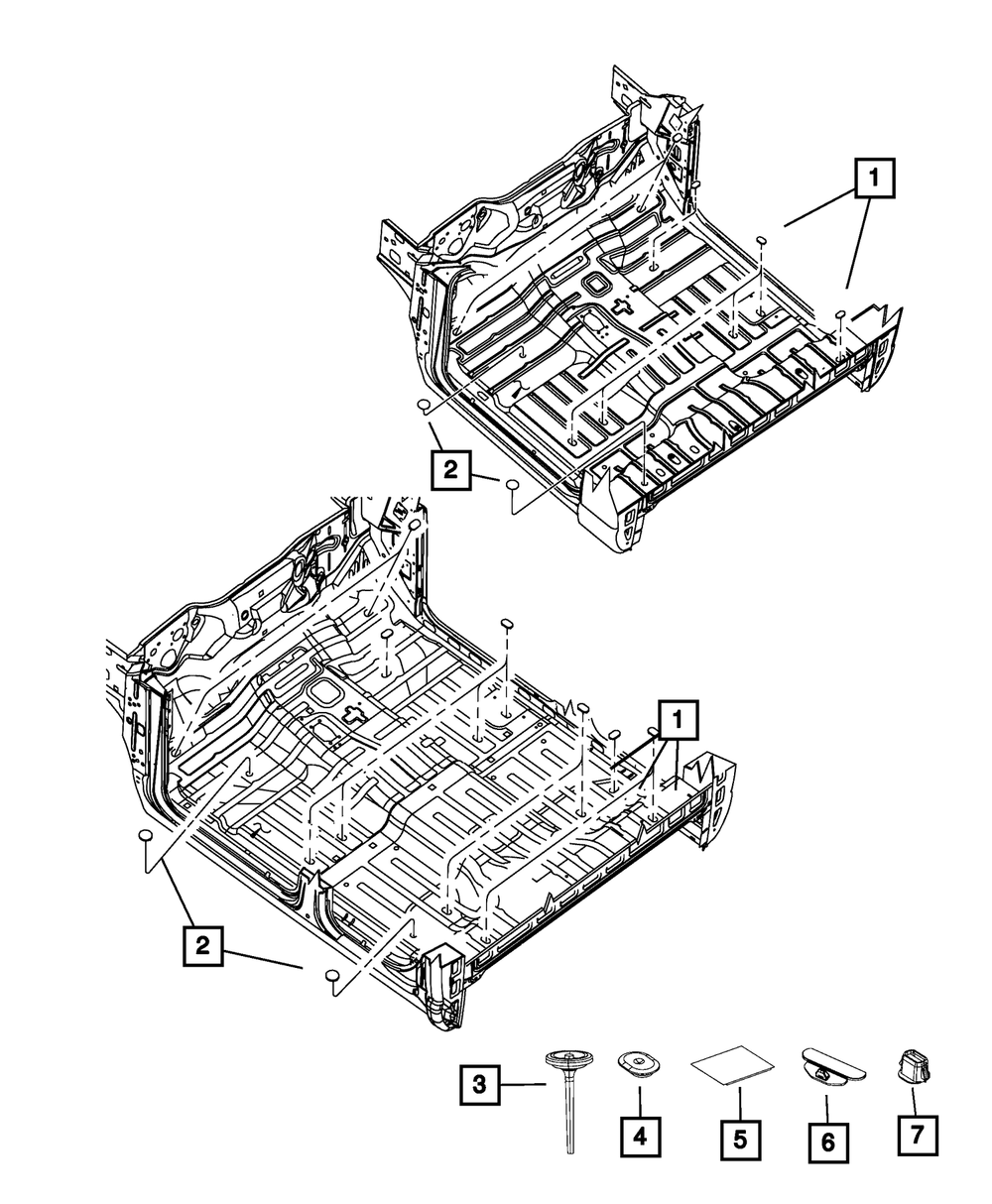 1
2
1
2
3
4
5
6
7