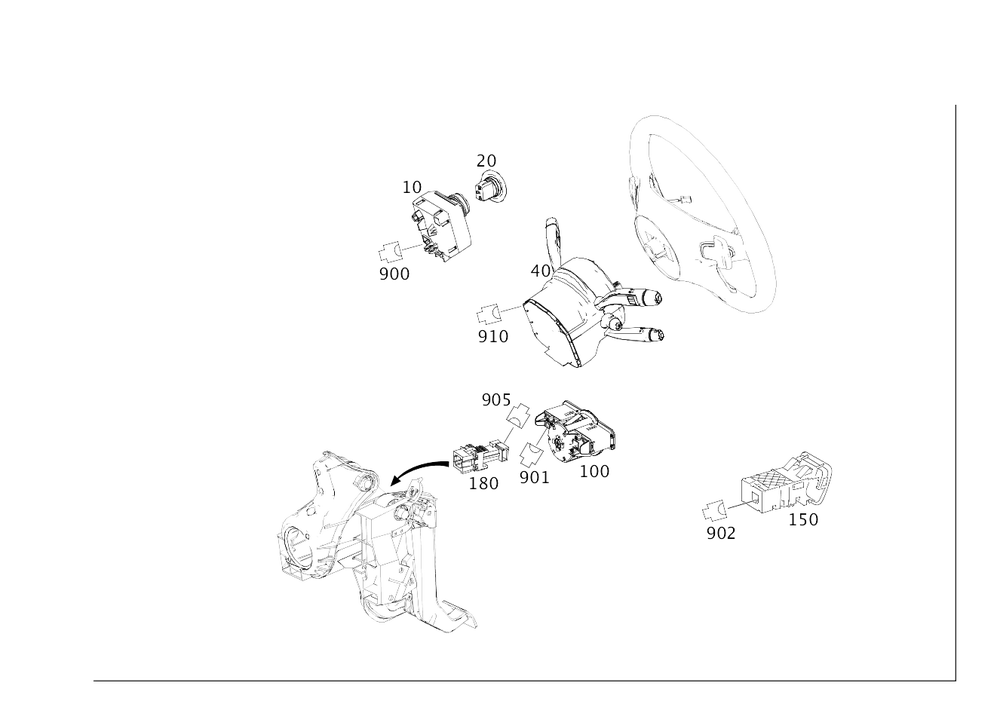 20
10
900
40
910
905
180
901
100
902
150